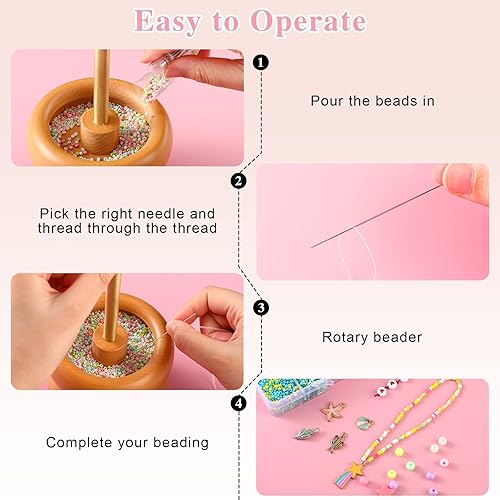 Easy to Operate

1

Pour the beads in

2

Pick the right needle and thread through the thread

3

Rotary beader

4

Complete your beading