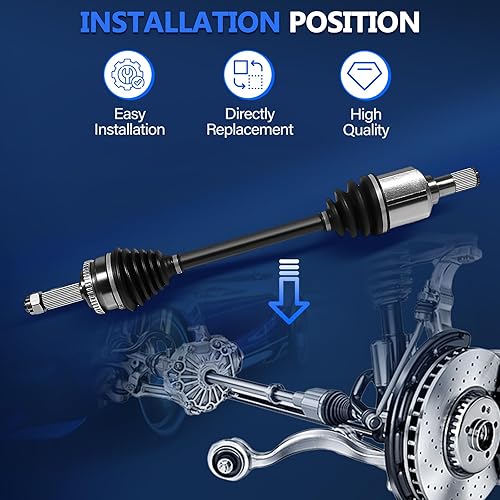 INSTALLATION POSITION

Easy Installation

Directly Replacement

High Quality