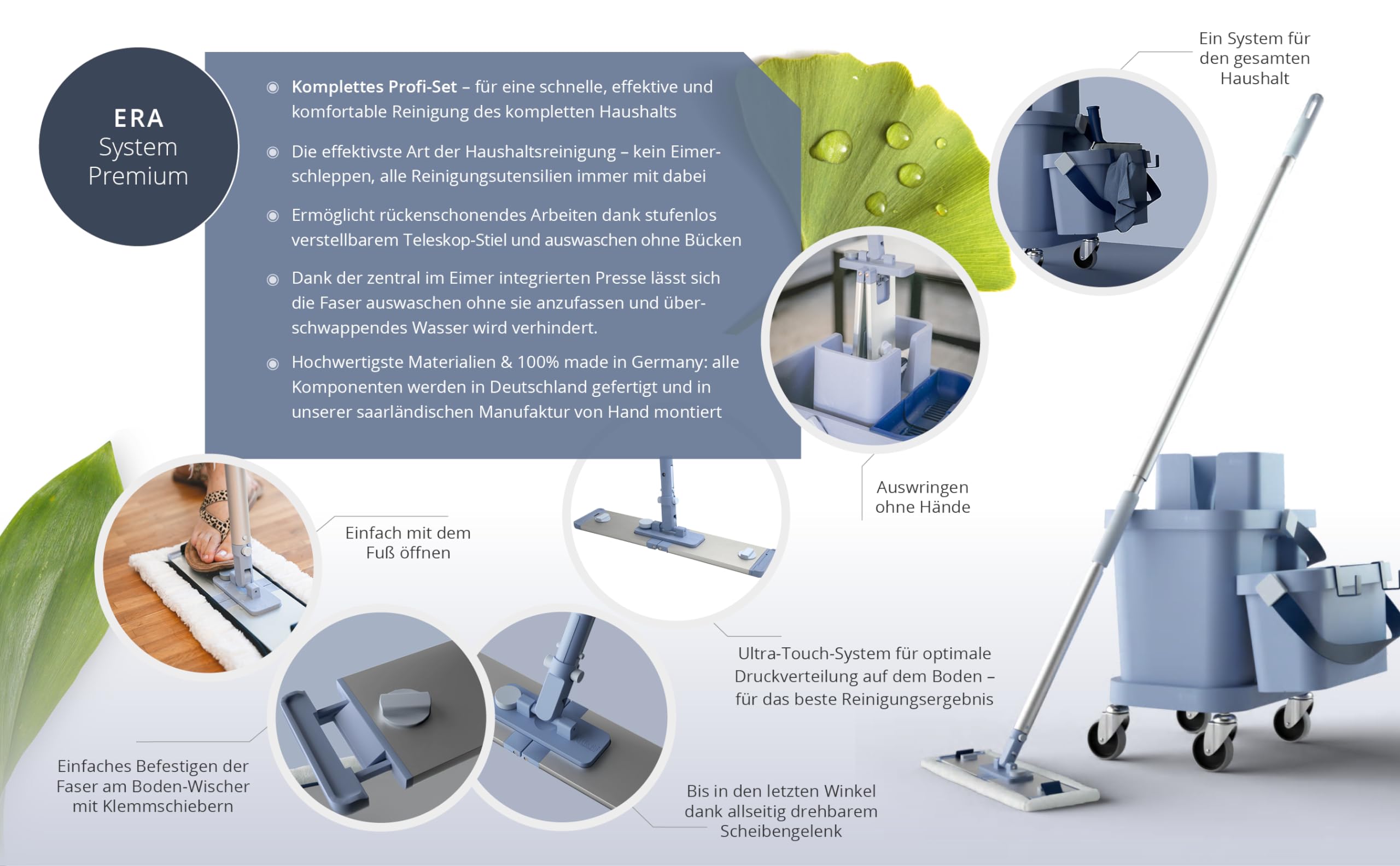 ERA
System
Premium

Komplettes Profi-Set – für eine schnelle, effektive und komfortable Reinigung des kompletten Haushalts

Die effektivste Art der Haushaltsreinigung – kein Eimerschleppen, alle Reinigungsutensilien immer mit dabei

Ermöglicht rückenschonendes Arbeiten dank stufenlos verstellbarem Teleskop-Stiel und auswaschen ohne Bücken

Dank der zentral im Eimer integrierten Presse lässt sich die Faser auswaschen ohne sie anzufassen und überschwappendes Wasser wird verhindert.

Hochwertigste Materialien & 100% made in Germany: alle Komponenten werden in Deutschland gefertigt und in unserer saarländischen Manufaktur von Hand montiert

Ein System für den gesamten Haushalt

Auswringen ohne Hände

Einfach mit dem Fuß öffnen

Ultra-Touch-System für optimale Druckverteilung auf dem Boden – für das beste Reinigungsergebnis

Einfaches Befestigen der Faser am Boden-Wischer mit Klemmschiebern

Bis in den letzten Winkel dank allseitig drehbarem Scheibengelenk