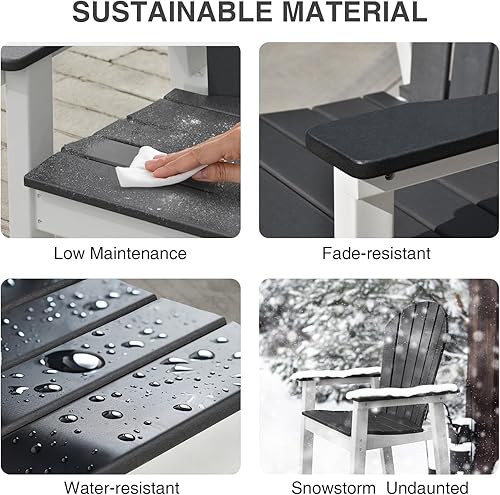 SUSTAINABLE MATERIAL

Low Maintenance

Fade-resistant

Water-resistant

Snowstorm Undaunted