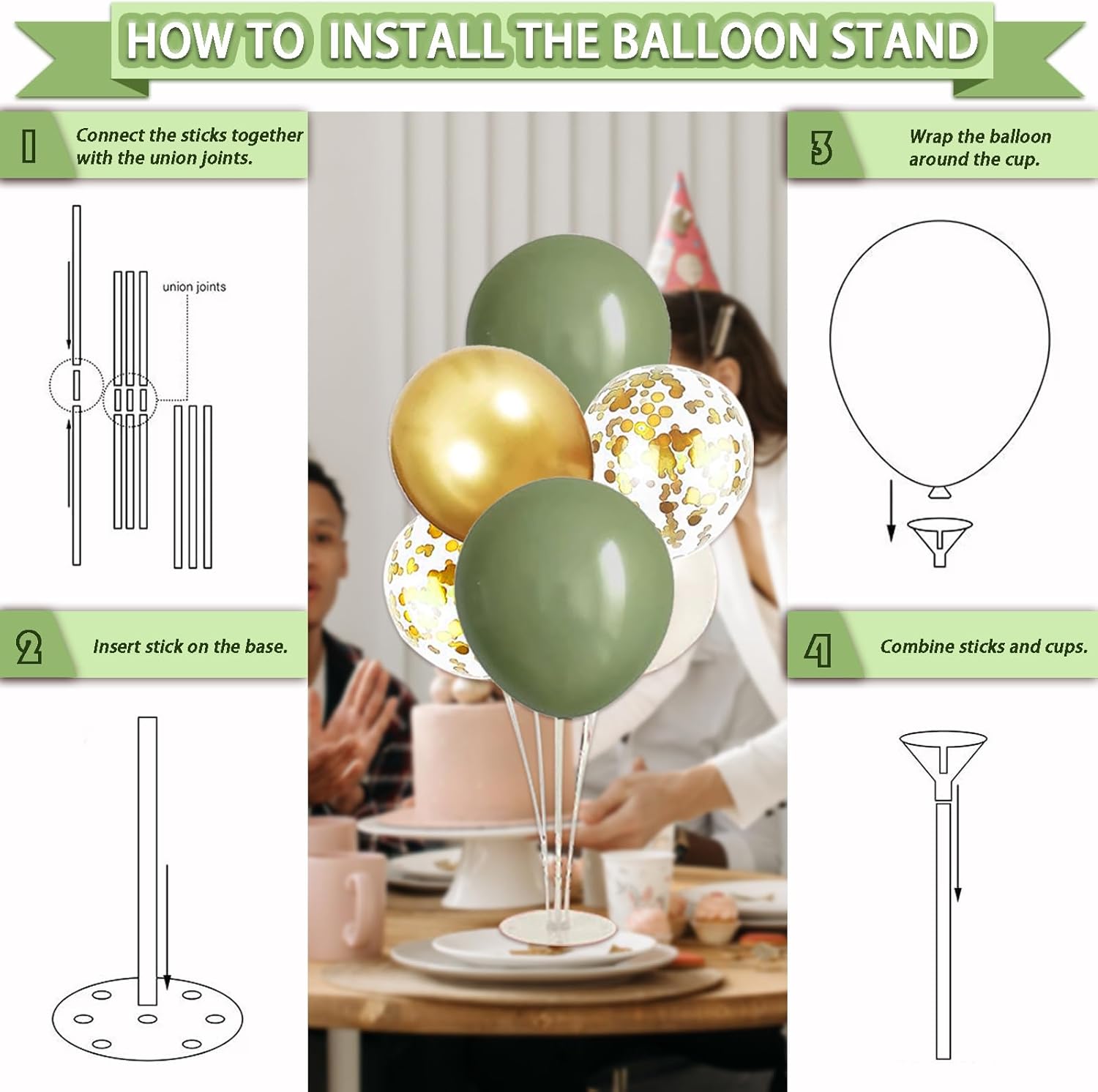 HOW TO INSTALL THE BALLOON STAND

1 Connect the sticks together with the union joints.

union joints

2 Insert stick on the base.

3 Wrap the balloon around the cup.

4 Combine sticks and cups.