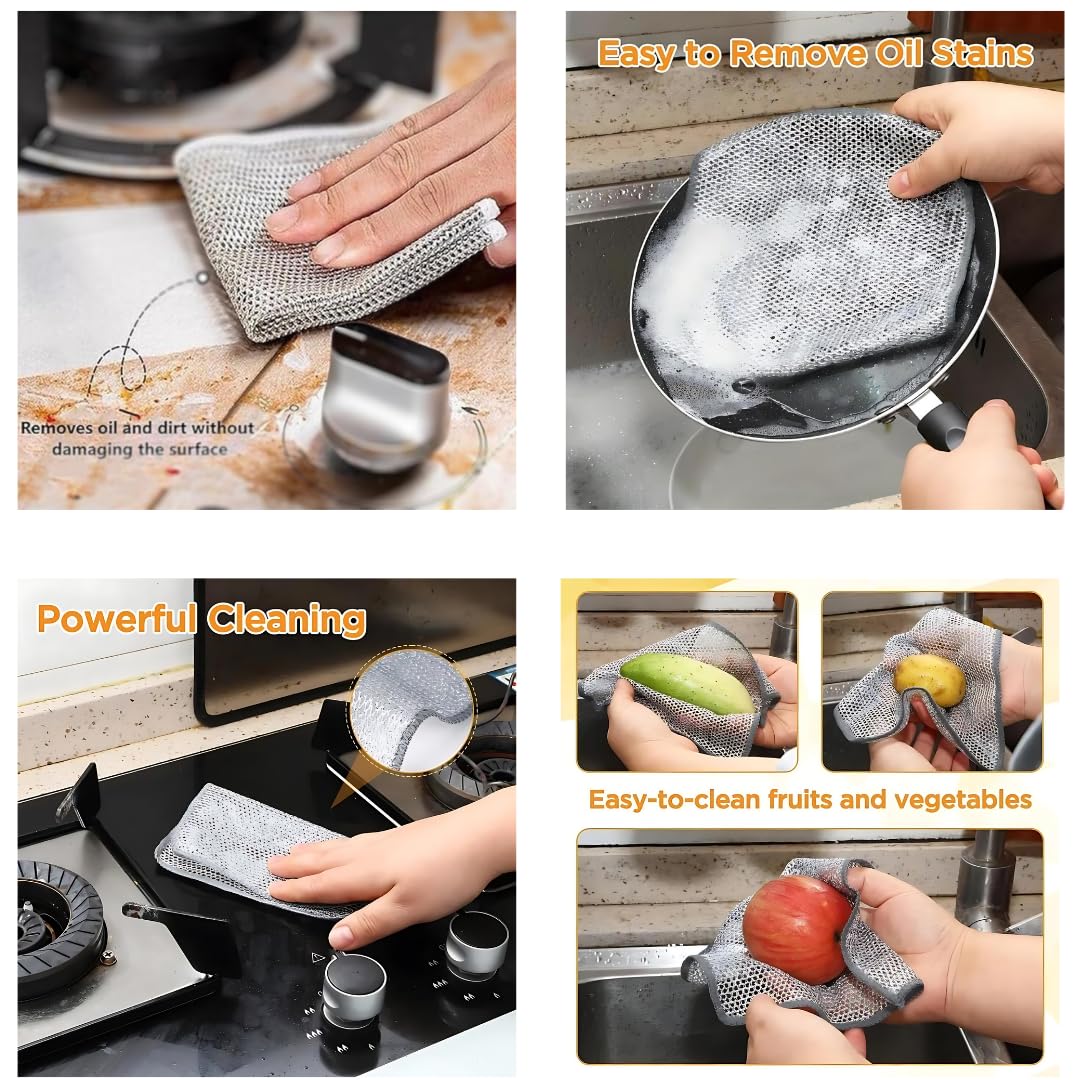 Removes oil and dirt without damaging the surface

Easy to Remove Oil Stains

Powerful Cleaning

Easy-to-clean fruits and vegetables