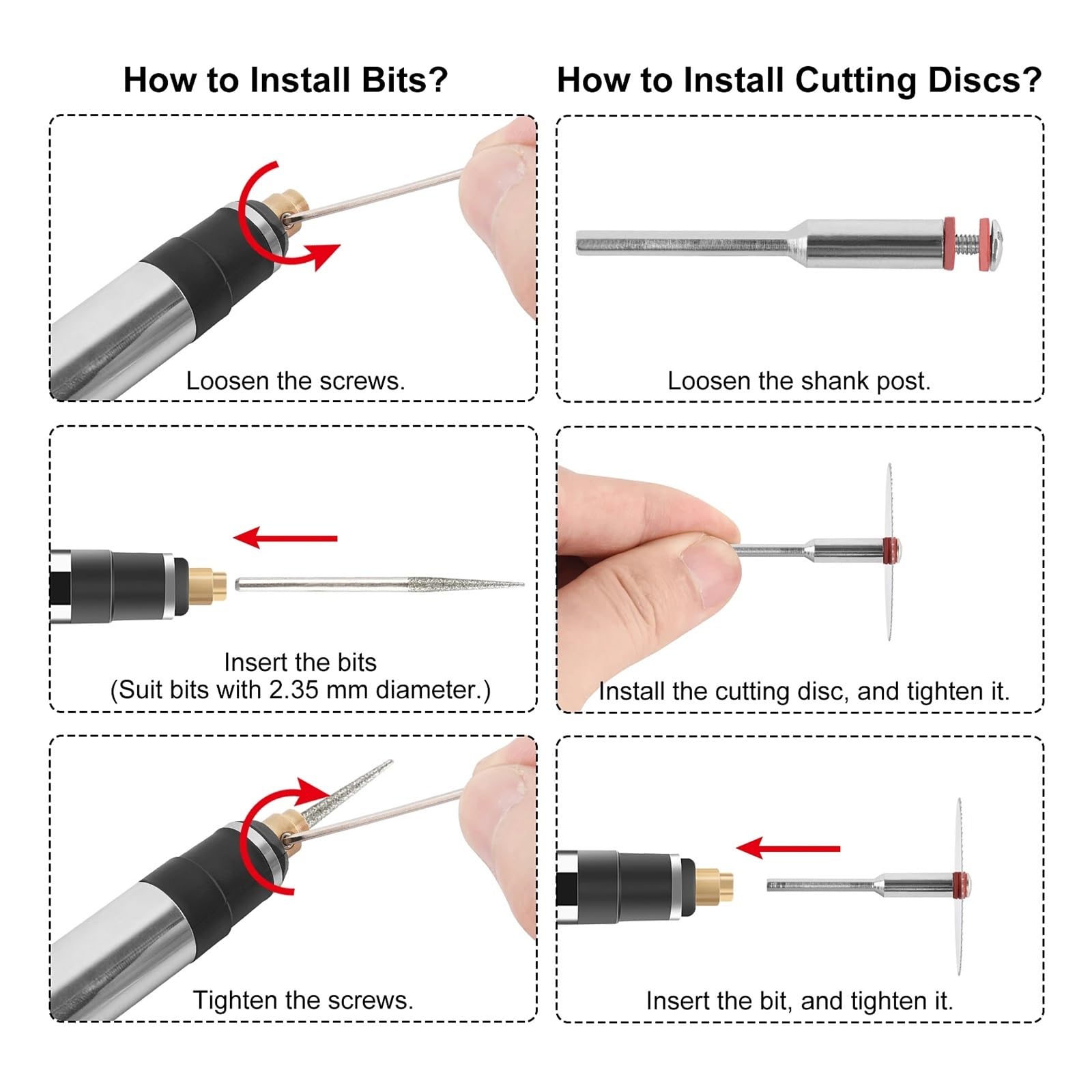 How to Install Bits?

Loosen the screws.

Insert the bits
(Suit bits with 2.35 mm diameter.)

Tighten the screws.

How to Install Cutting Discs?

Loosen the shank post.

Install the cutting disc, and tighten it.

Insert the bit, and tighten it.