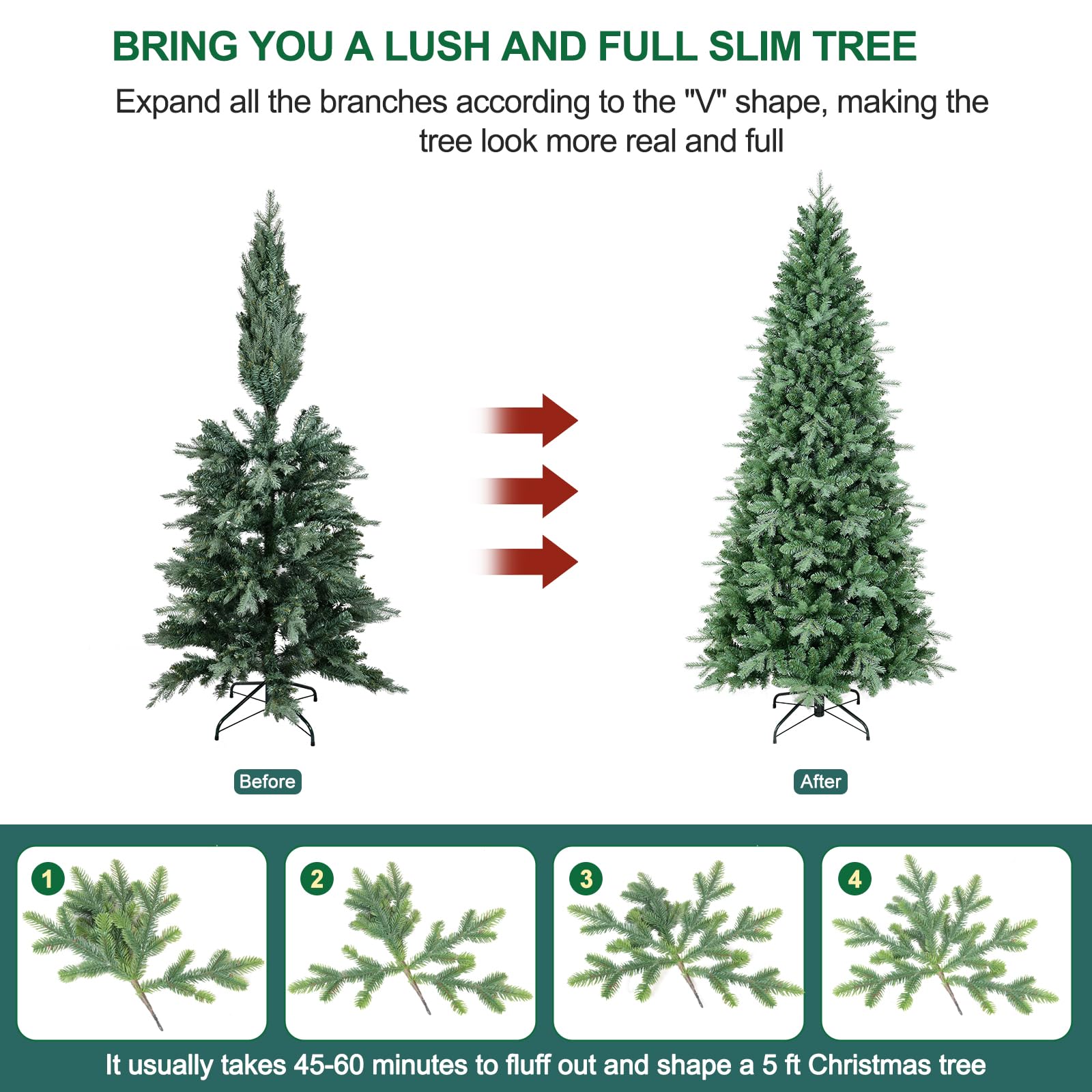 BRING YOU A LUSH AND FULL SLIM TREE

Expand all the branches according to the "V" shape, making the tree look more real and full

Before

After

1

2

3

4

It usually takes 45-60 minutes to fluff out and shape a 5 ft Christmas tree