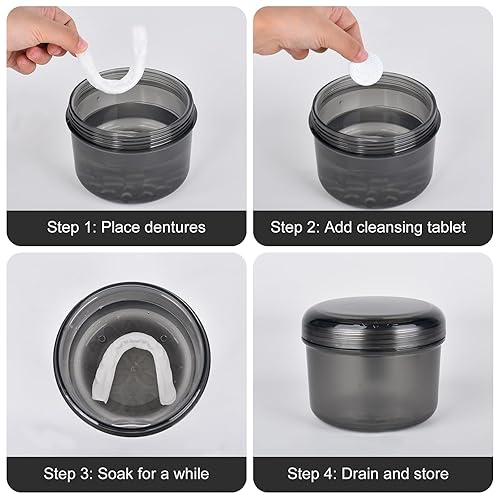 Step 1: Place dentures

Step 2: Add cleansing tablet

Step 3: Soak for a while

Step 4: Drain and store