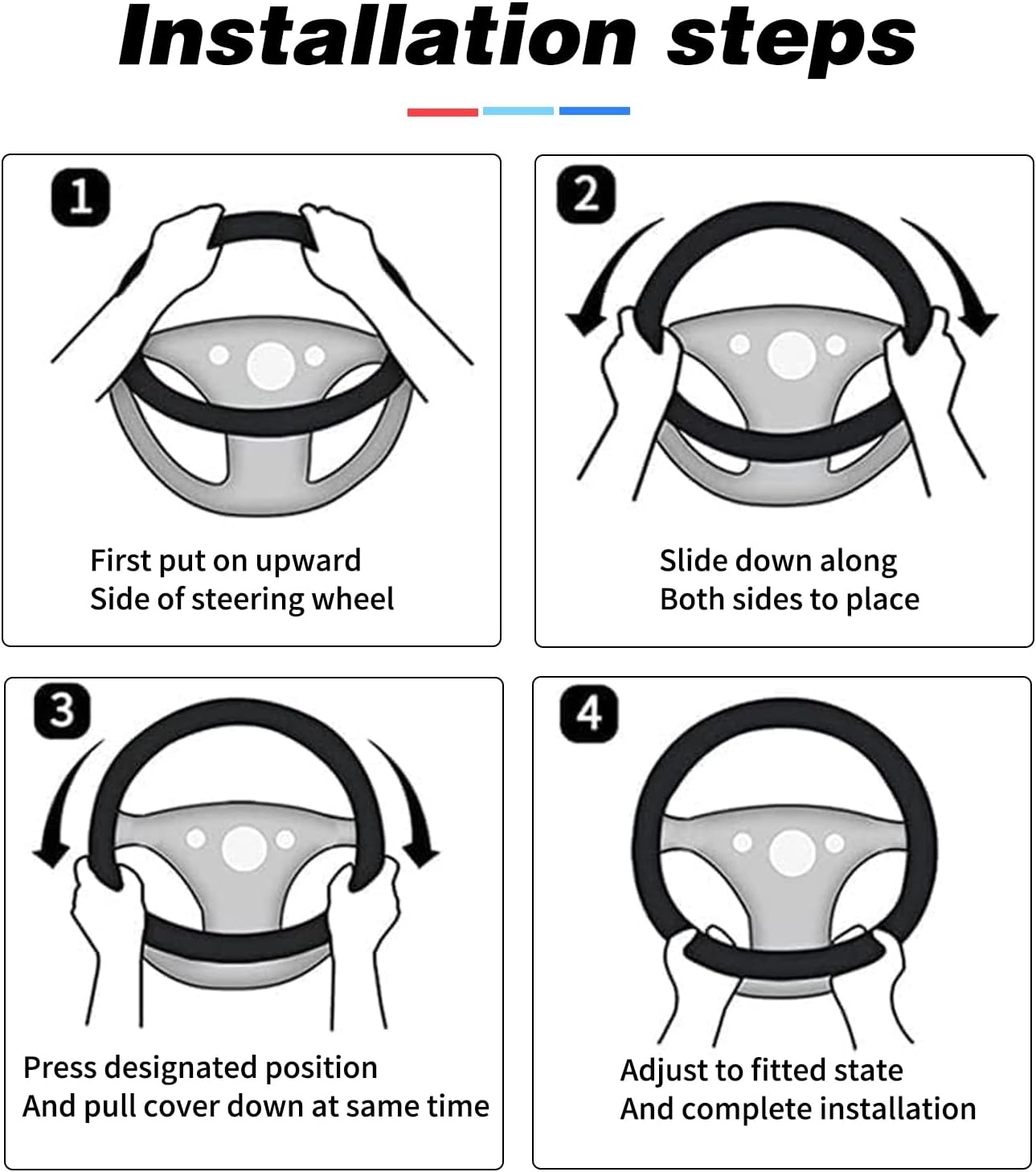 Installation steps

1

First put on upward
Side of steering wheel

2

Slide down along
Both sides to place

3

Press designated position
And pull cover down at same time

4

Adjust to fitted state
And complete installation