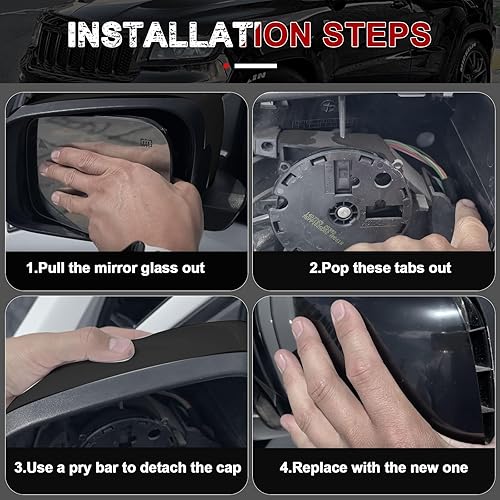 INSTALLATION STEPS

1.Pull the mirror glass out

2.Pop these tabs out

3.Use a pry bar to detach the cap

4.Replace with the new one