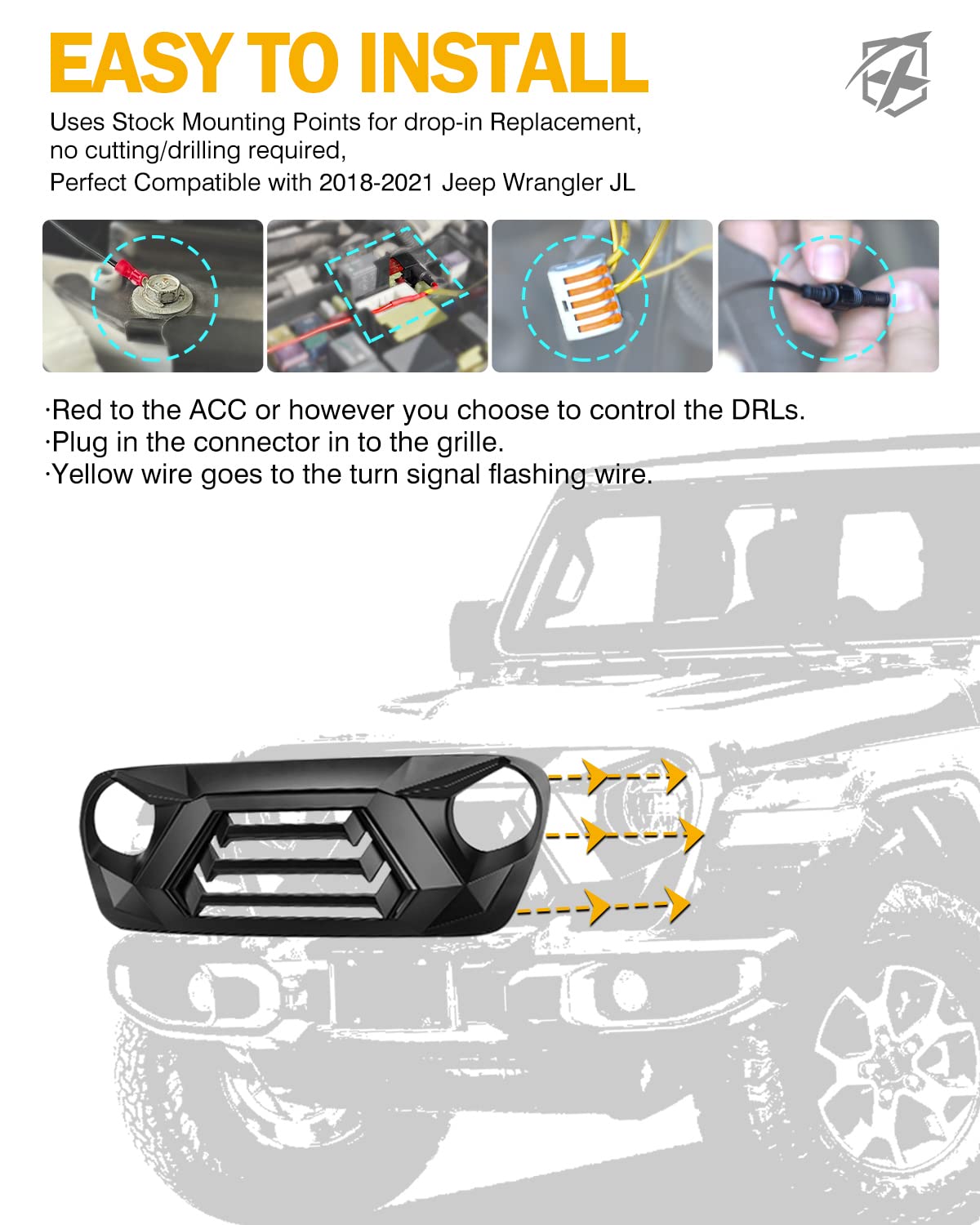 EASY TO INSTALL

Uses Stock Mounting Points for drop-in Replacement, no cutting/drilling required,
Perfect Compatible with 2018-2021 Jeep Wrangler JL

·Red to the ACC or however you choose to control the DRLs.
·Plug in the connector in to the grille.
·Yellow wire goes to the turn signal flashing wire.