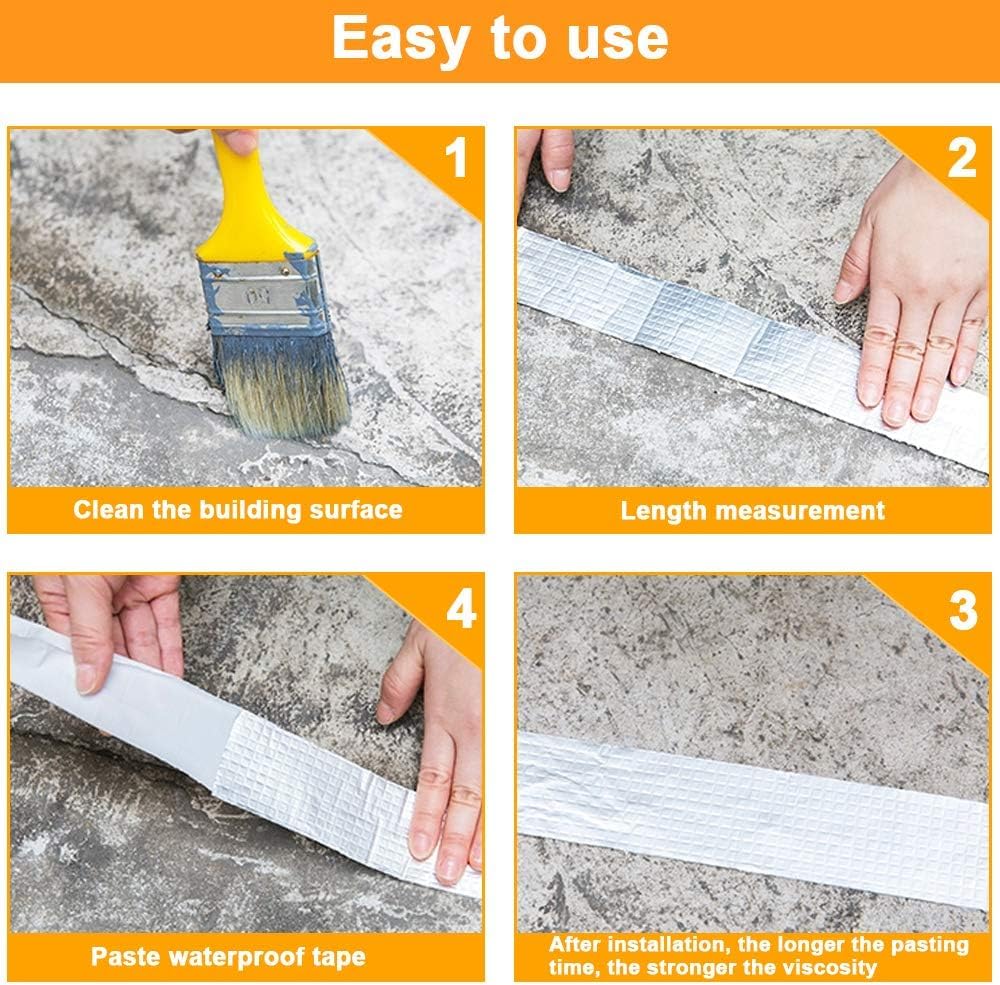 Easy to use

1

Clean the building surface

2

Length measurement

4

Paste waterproof tape

3

After installation, the longer the pasting time, the stronger the viscosity