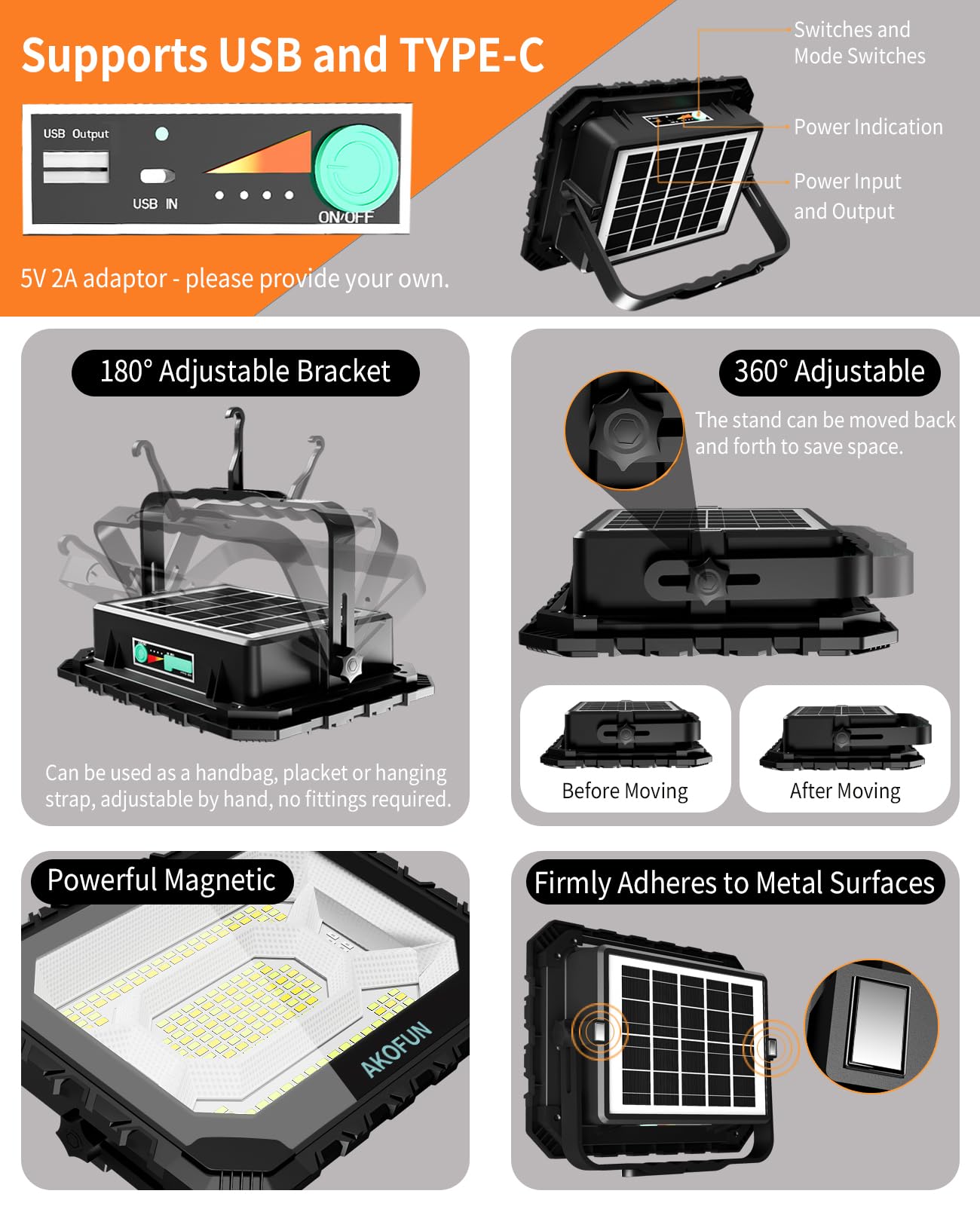 Supports USB and TYPE-C

USB Output

USB IN

ON/OFF

5V 2A adaptor - please provide your own.

Switches and Mode Switches

Power Indication

Power Input and Output

180° Adjustable Bracket

Can be used as a handbag, placket or hanging strap, adjustable by hand, no fittings required.

360° Adjustable

The stand can be moved back and forth to save space.

Before Moving

After Moving

Powerful Magnetic

AKOFUN

Firmly Adheres to Metal Surfaces