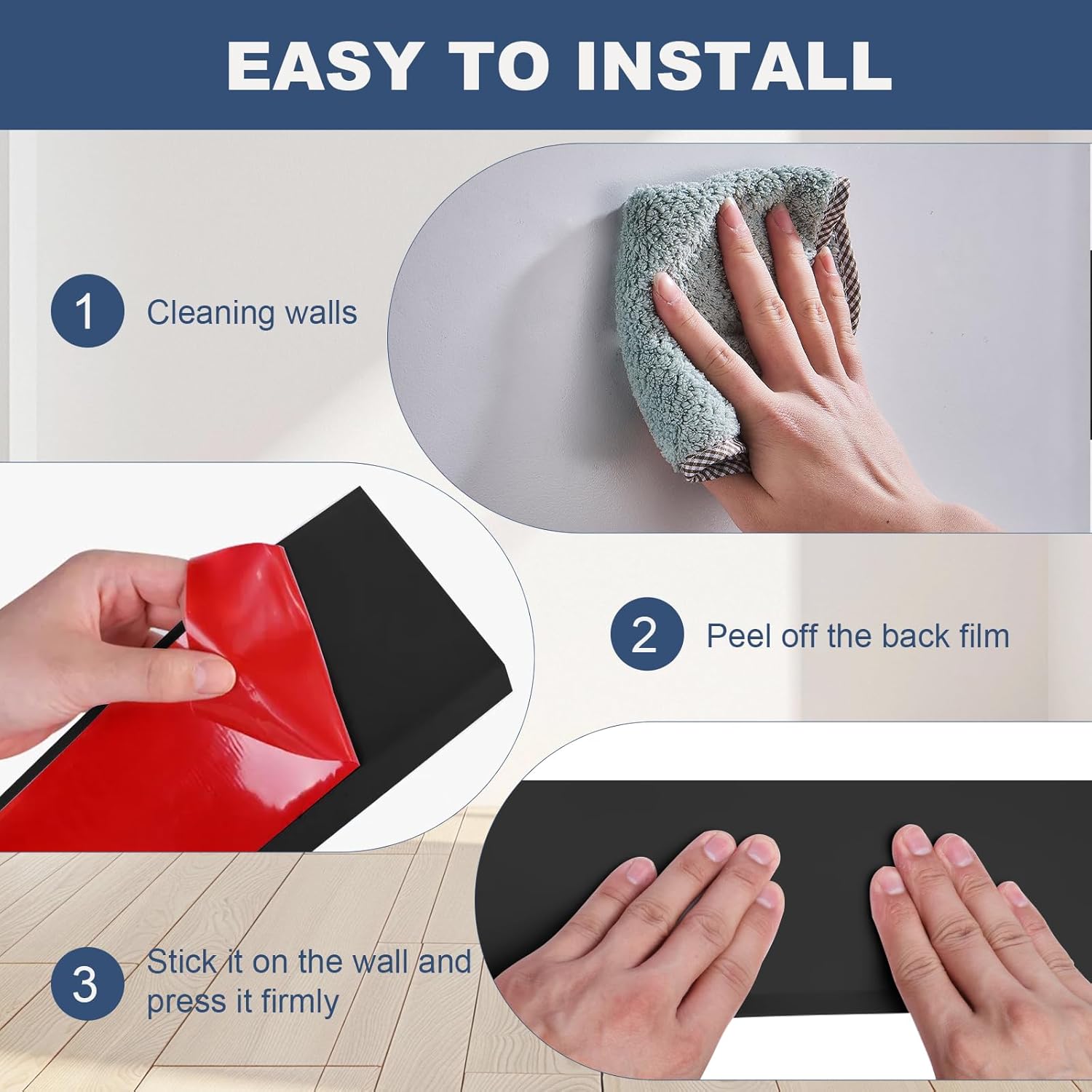 EASY TO INSTALL

1 Cleaning walls

2 Peel off the back film

3 Stick it on the wall and press it firmly