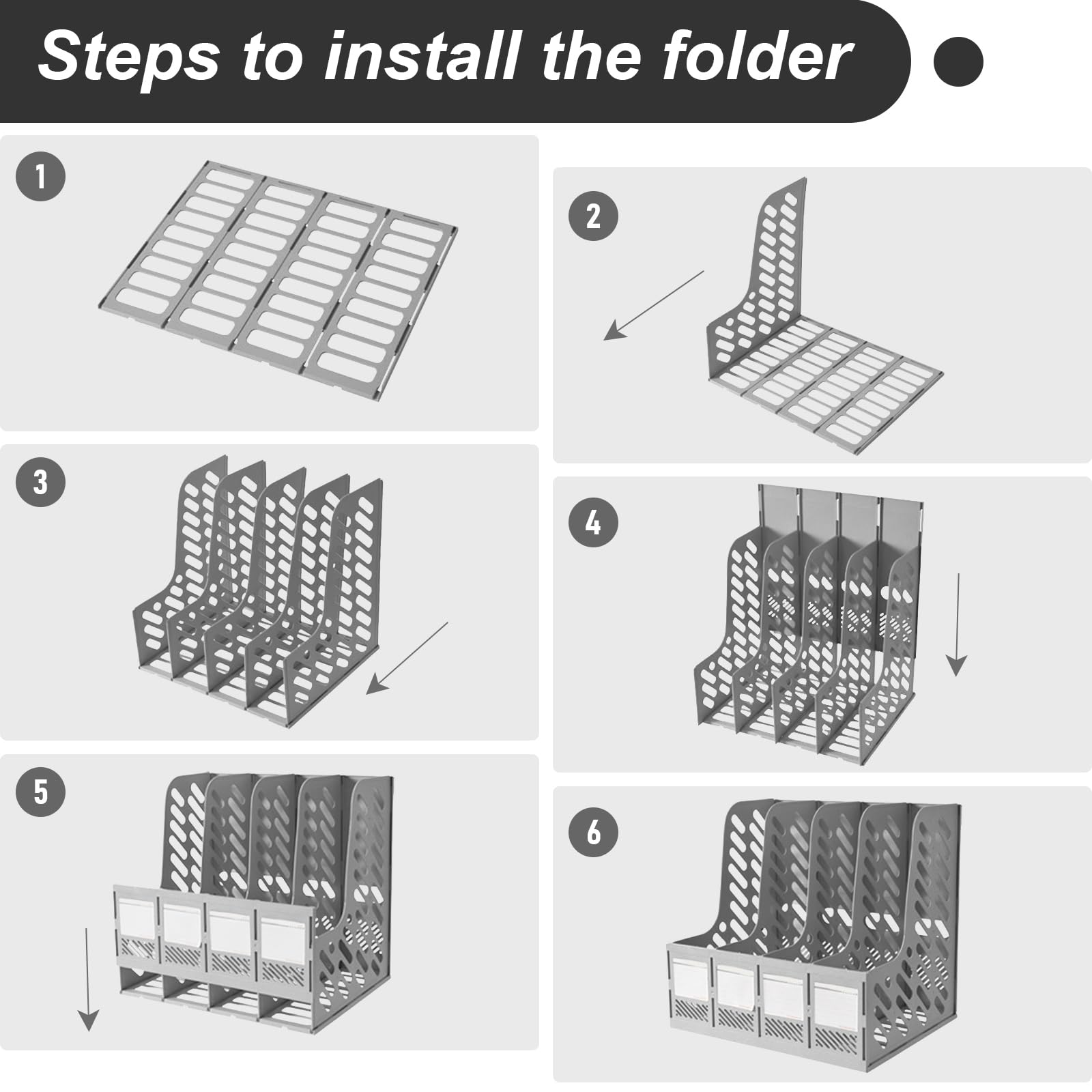 Steps to install the folder

1

2

3

4

5

6