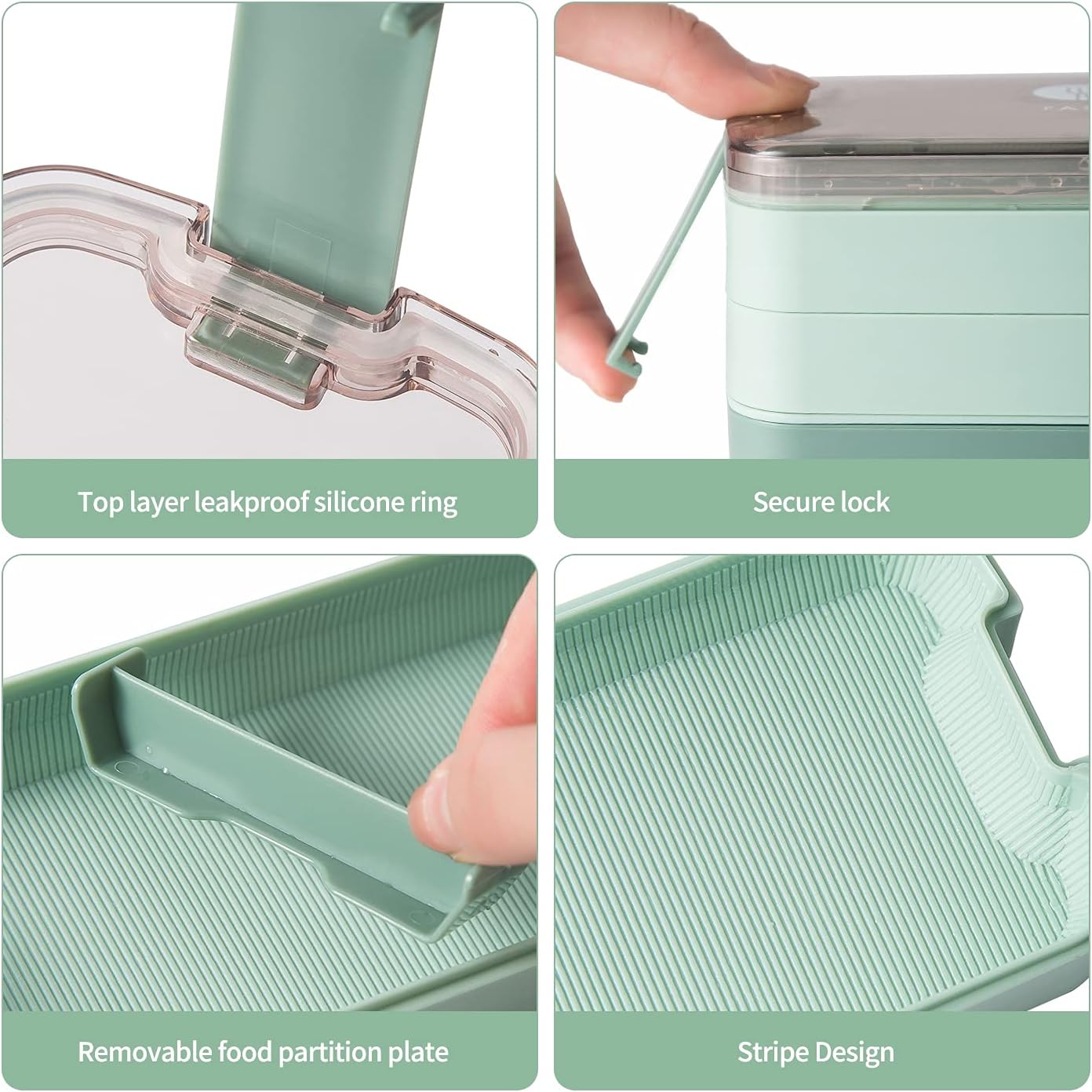 Top layer leakproof silicone ring

Secure lock

Removable food partition plate

Stripe Design