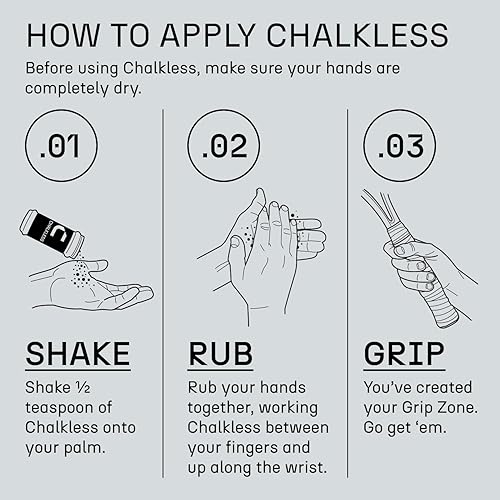 HOW TO APPLY CHALKLESS

Before using Chalkless, make sure your hands are completely dry.

.01

CHALKLESS

SHAKE

Shake ½ teaspoon of Chalkless onto your palm.

.02

RUB

Rub your hands together, working Chalkless between your fingers and up along the wrist.

.03

GRIP

You've created your Grip Zone. Go get 'em.