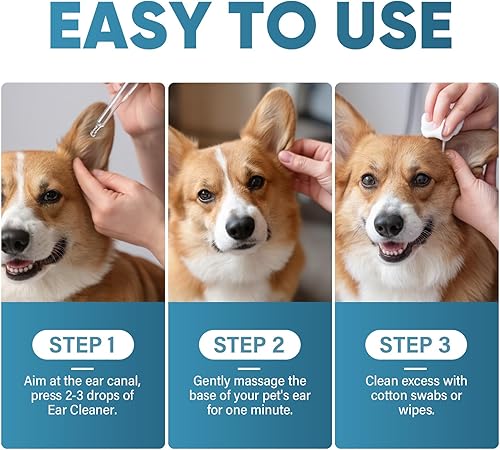 EASY TO USE

STEP 1

Aim at the ear canal, press 2-3 drops of Ear Cleaner.

STEP 2

Gently massage the base of your pet's ear for one minute.

STEP 3

Clean excess with cotton swabs or wipes.