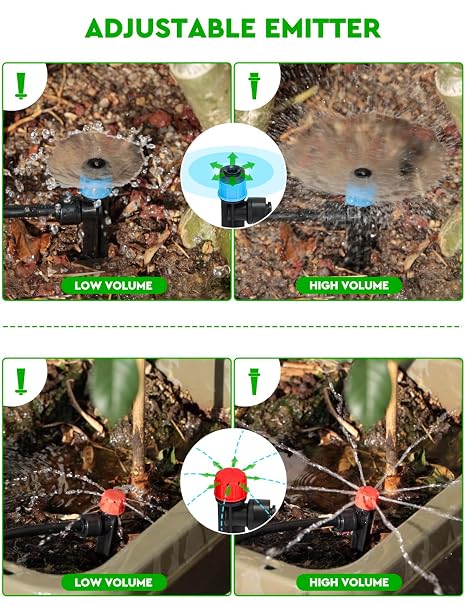 ADJUSTABLE EMITTER

LOW VOLUME

HIGH VOLUME

LOW VOLUME

HIGH VOLUME