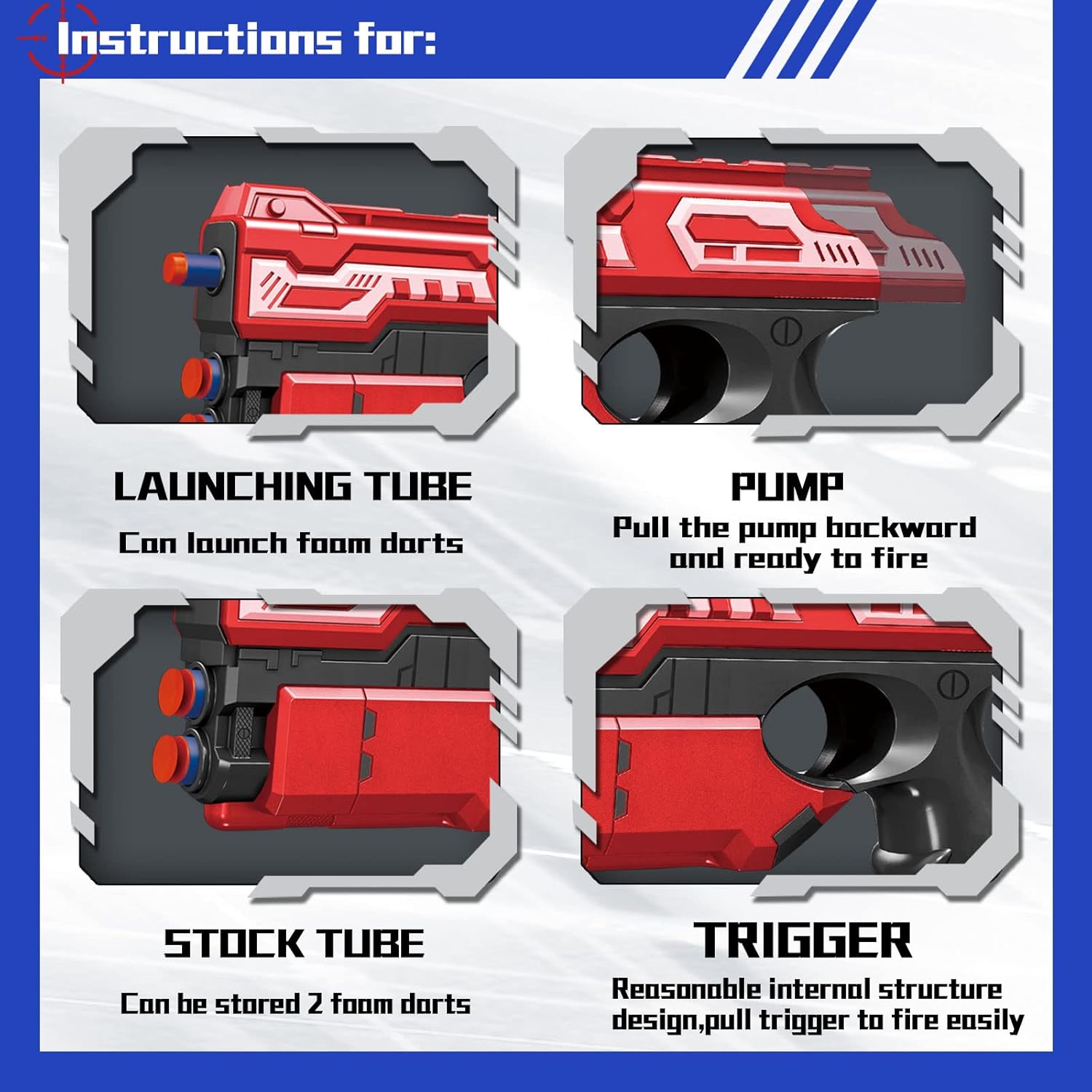 Instructions for:

LAUNCHING TUBE

Can launch foam darts

PUMP

Pull the pump backward and ready to fire

STOCK TUBE

Can be stored 2 foam darts

TRIGGER

Reasonable internal structure design,pull trigger to fire easily