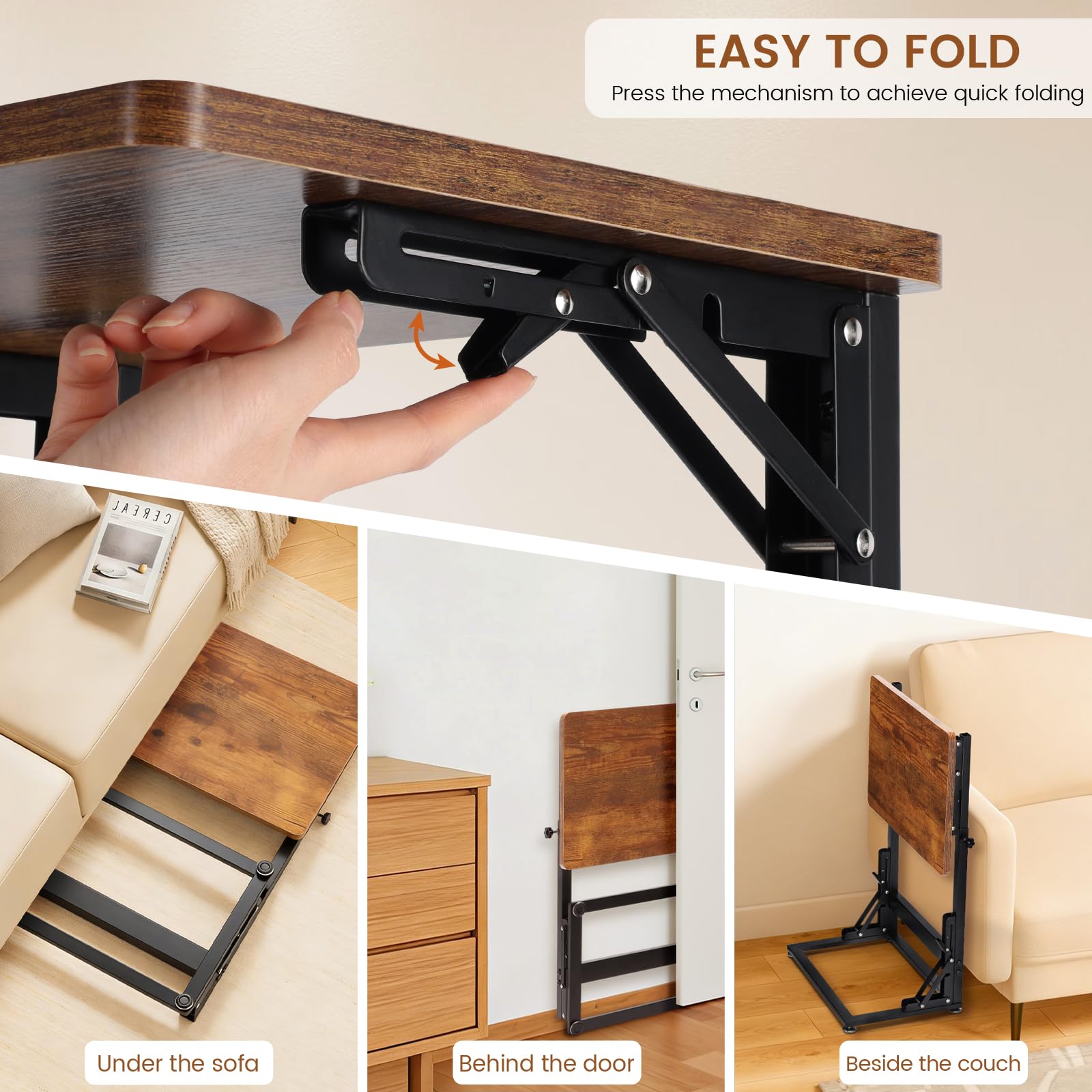 EASY TO FOLD
Press the mechanism to achieve quick folding

CEREAL

Under the sofa

Behind the door

Beside the couch