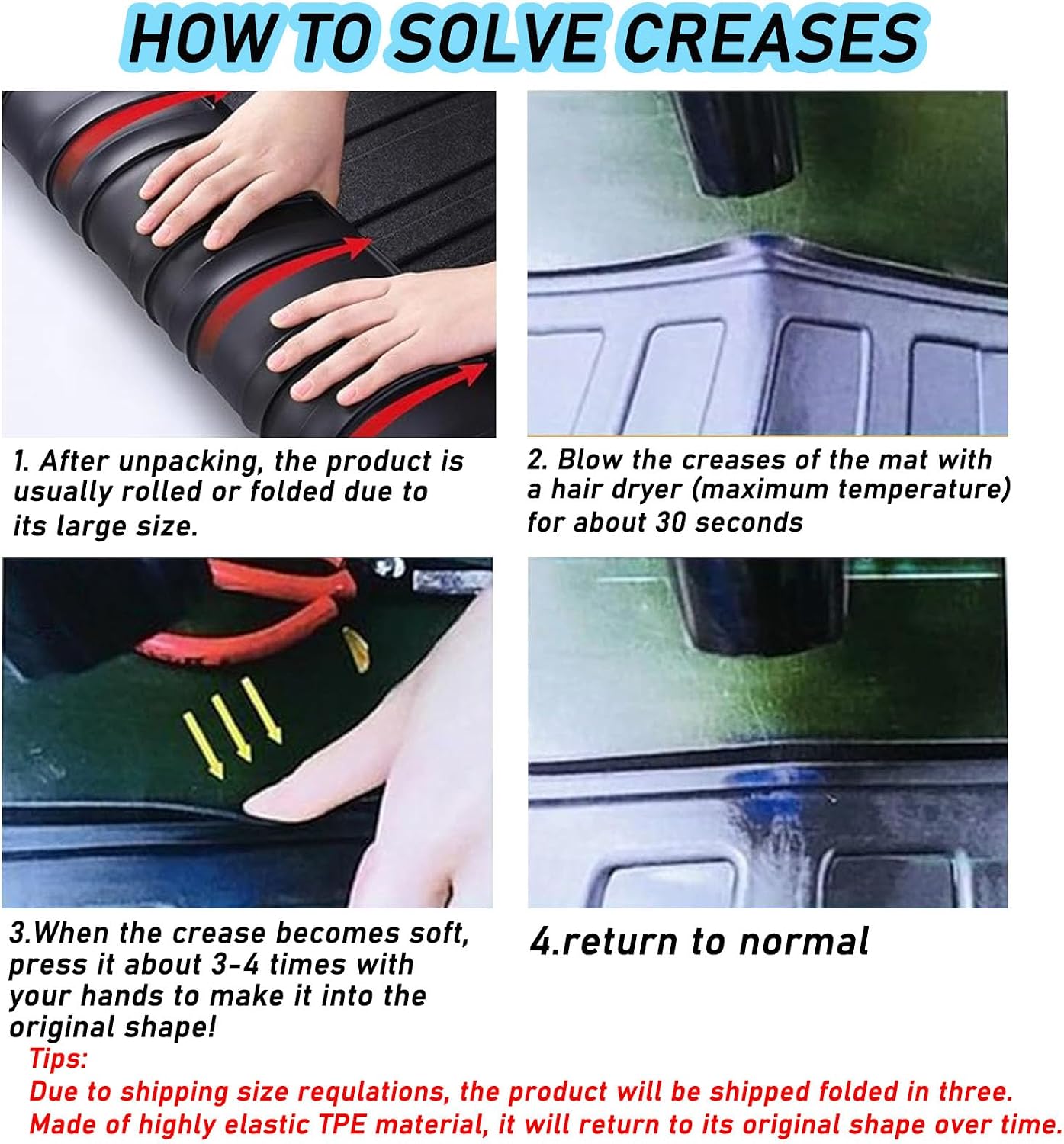 HOW TO SOLVE CREASES

1. After unpacking, the product is usually rolled or folded due to its large size.

2. Blow the creases of the mat with a hair dryer (maximum temperature) for about 30 seconds

3.When the crease becomes soft, press it about 3-4 times with your hands to make it into the original shape!

4.return to normal

Tips:
Due to shipping size requlations, the product will be shipped folded in three.
Made of highly elastic TPE material, it will return to its original shape over time.