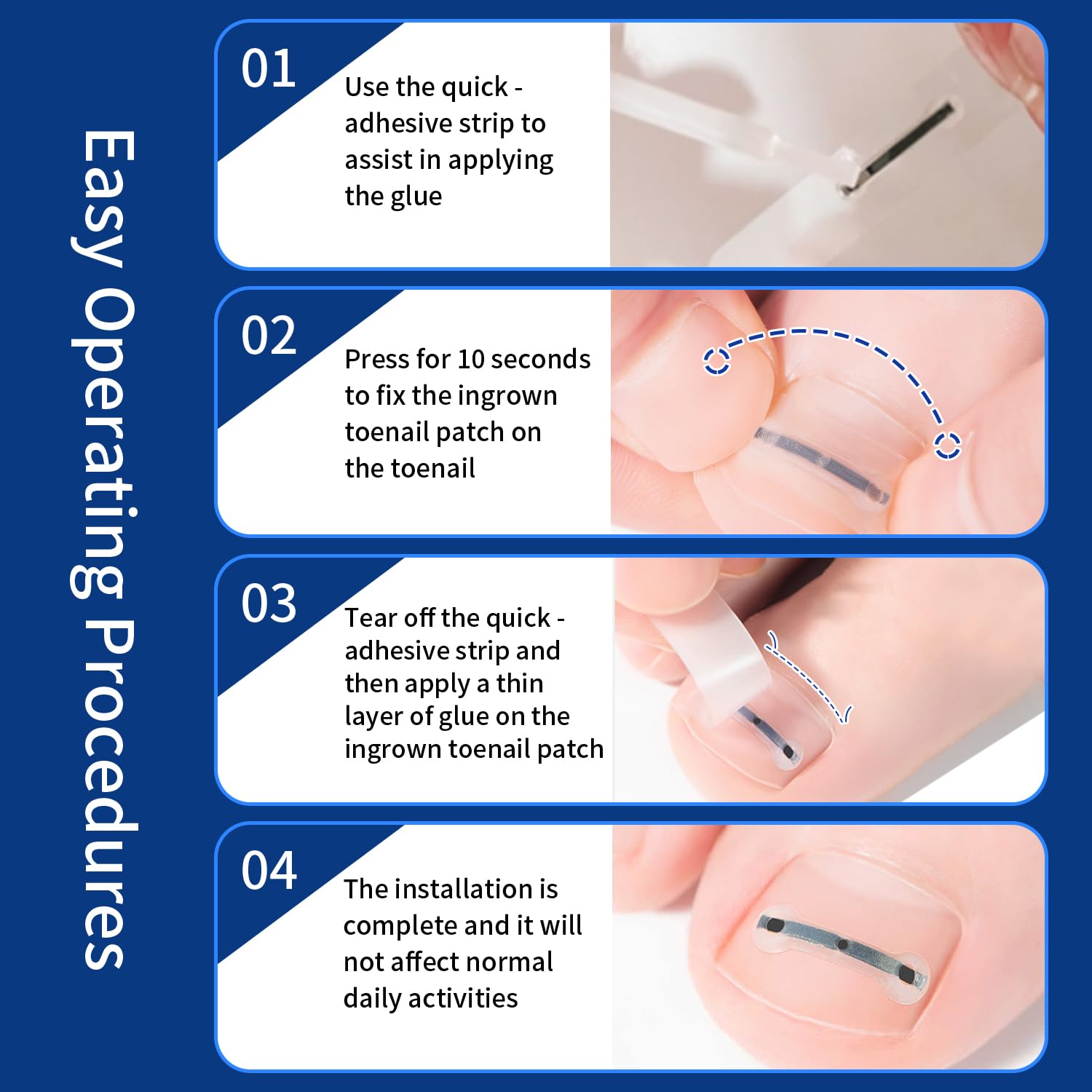 Easy Operating Procedures

01
Use the quick - adhesive strip to assist in applying the glue

02
Press for 10 seconds to fix the ingrown toenail patch on the toenail

03
Tear off the quick - adhesive strip and then apply a thin layer of glue on the ingrown toenail patch

04
The installation is complete and it will not affect normal daily activities