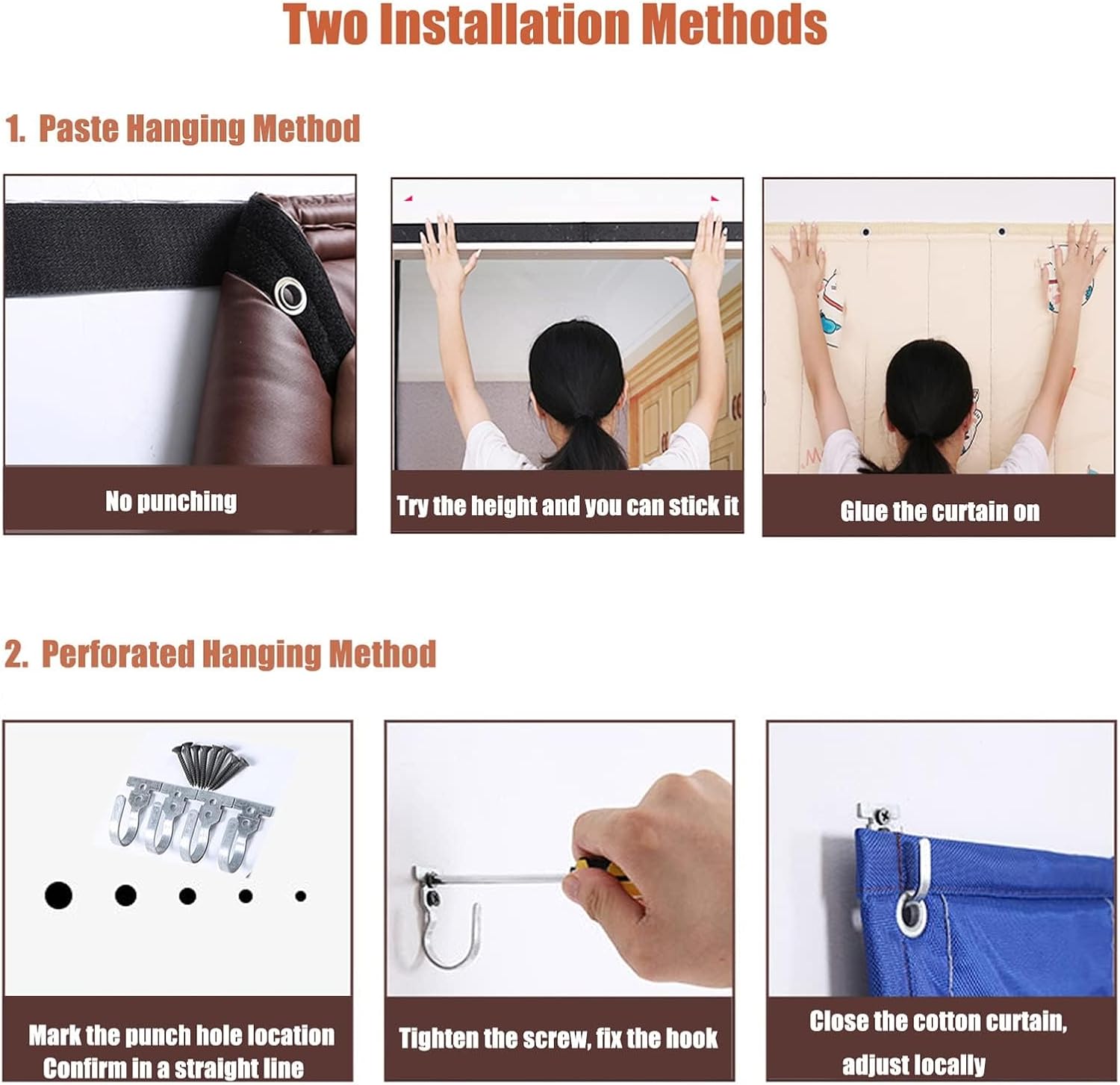 Two Installation Methods

1. Paste Hanging Method

No punching

Try the height and you can stick it

Glue the curtain on

2. Perforated Hanging Method

Mark the punch hole location
Confirm in a straight line

Tighten the screw, fix the hook

Close the cotton curtain,
adjust locally