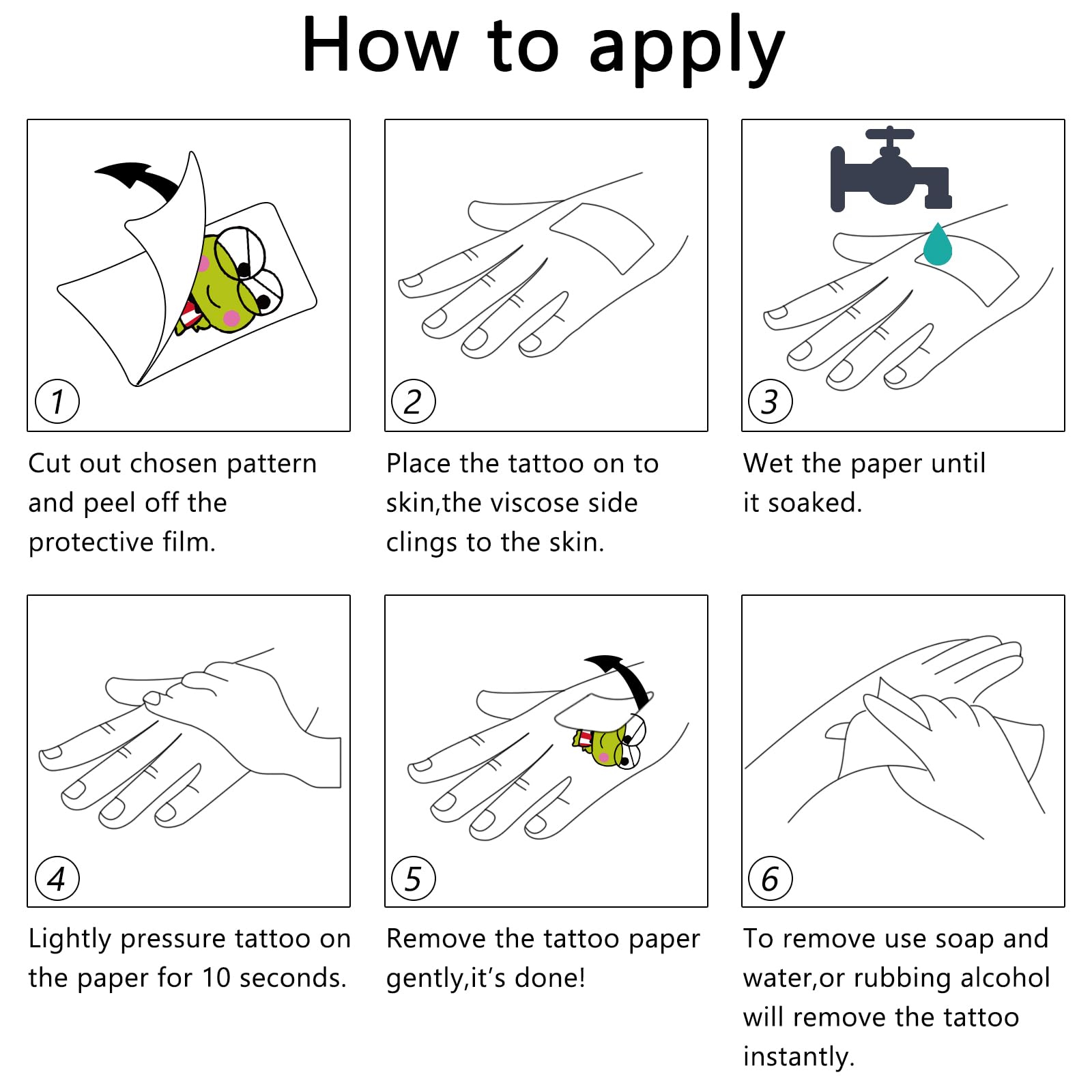 How to apply

1

Cut out chosen pattern and peel off the protective film.

2

Place the tattoo on to skin,the viscose side clings to the skin.

3

Wet the paper until it soaked.

4

Lightly pressure tattoo on the paper for 10 seconds.

5

Remove the tattoo paper gently,it's done!

6

To remove use soap and water,or rubbing alcohol will remove the tattoo instantly.