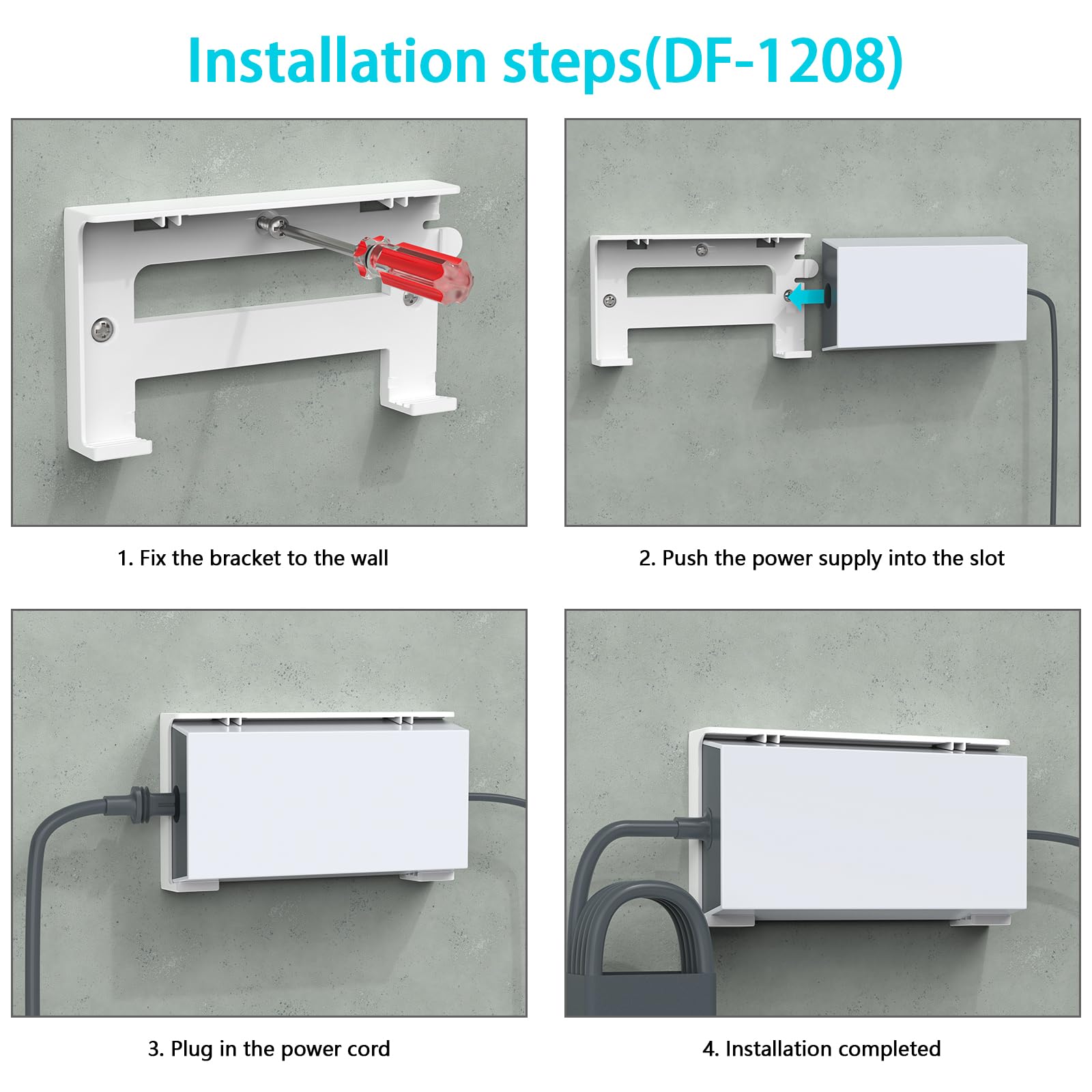 Installation steps(DF-1208)

1. Fix the bracket to the wall

2. Push the power supply into the slot

3. Plug in the power cord

4. Installation completed