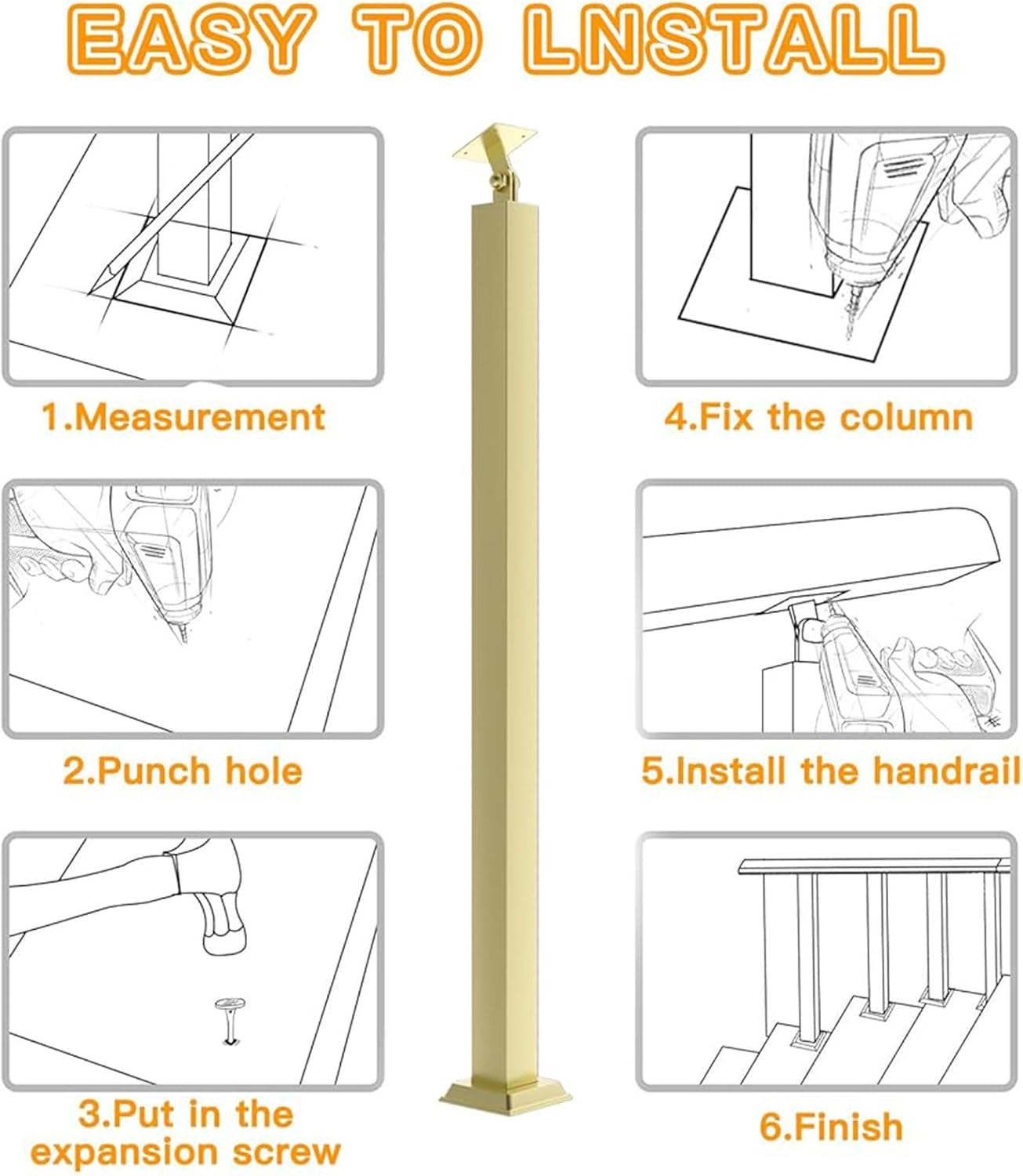 EASY TO LNSTALL

1.Measurement

2.Punch hole

3.Put in the expansion screw

4.Fix the column

5.Install the handrail

6.Finish