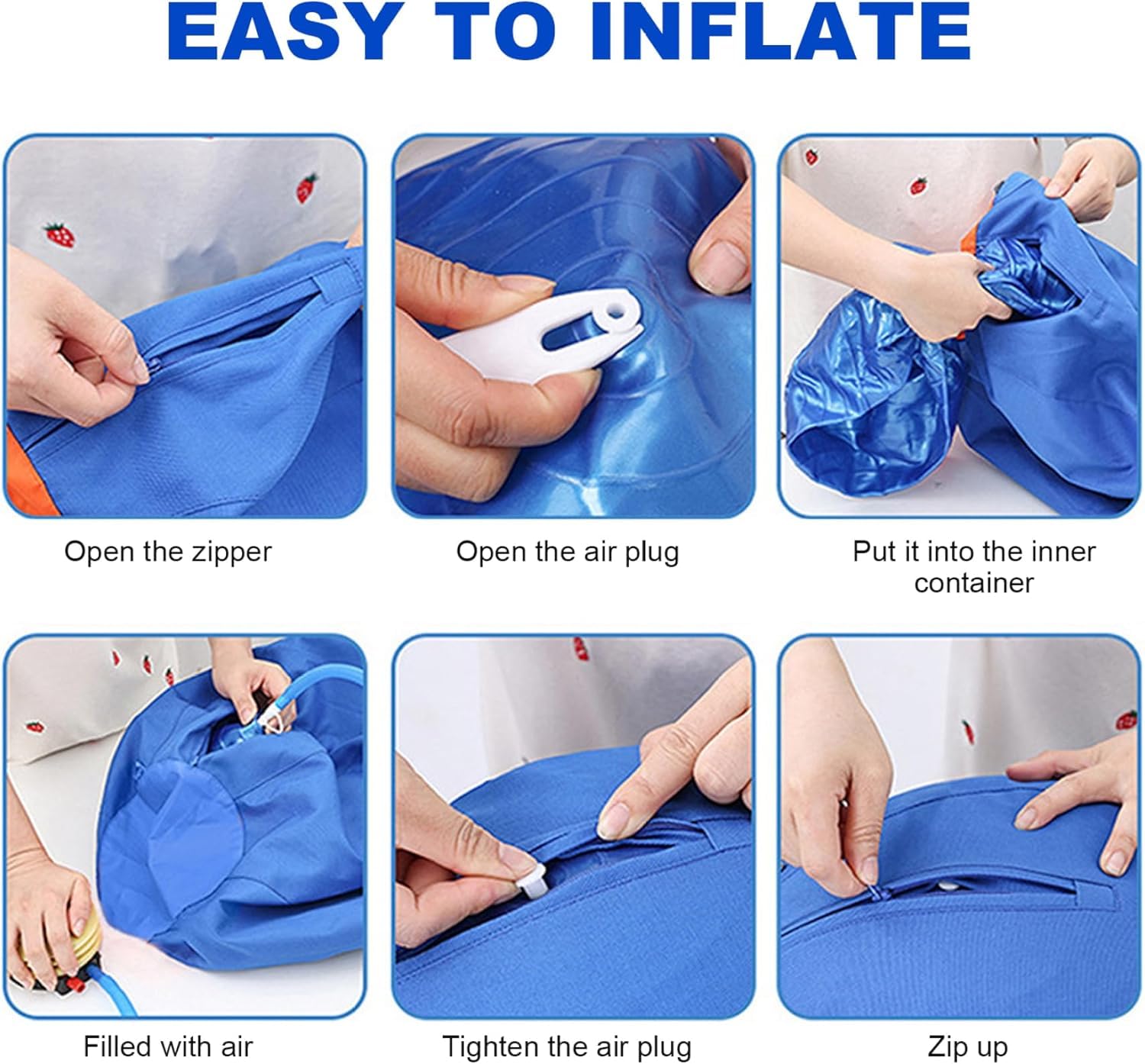 EASY TO INFLATE

Open the zipper

Open the air plug

Put it into the inner container

Filled with air

Tighten the air plug

Zip up