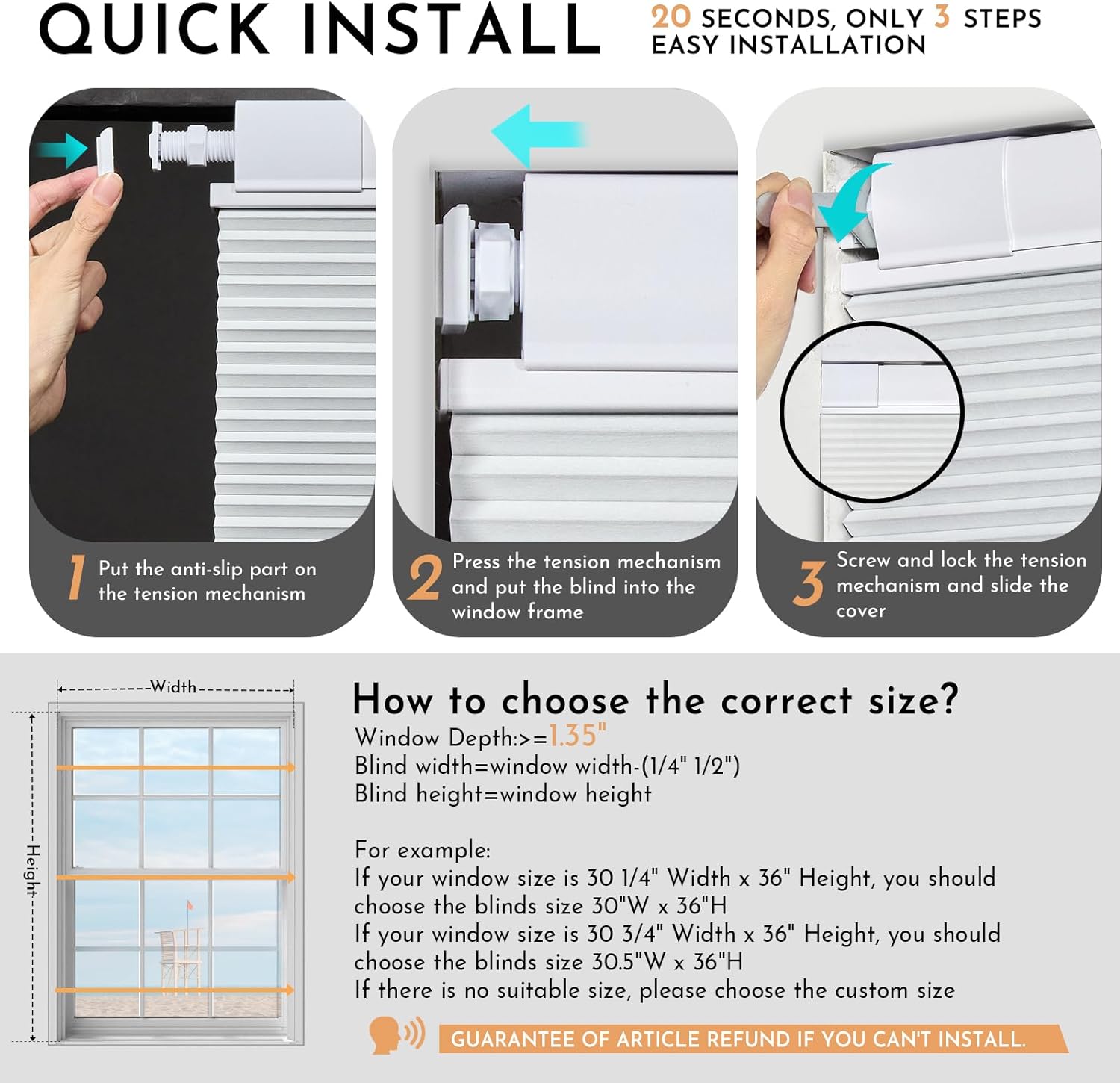 QUICK INSTALL

20 SECONDS, ONLY 3 STEPS
EASY INSTALLATION

1 Put the anti-slip part on the tension mechanism

2 Press the tension mechanism and put the blind into the window frame

3 Screw and lock the tension mechanism and slide the cover

Width

Height

How to choose the correct size?
Window Depth:>=1.35"
Blind width=window width-(1/4" 1/2")
Blind height=window height

For example:
If your window size is 30 1/4" Width x 36" Height, you should choose the blinds size 30"W x 36"H
If your window size is 30 3/4" Width x 36" Height, you should choose the blinds size 30.5"W x 36"H
If there is no suitable size, please choose the custom size

GUARANTEE OF ARTICLE REFUND IF YOU CAN'T INSTALL.