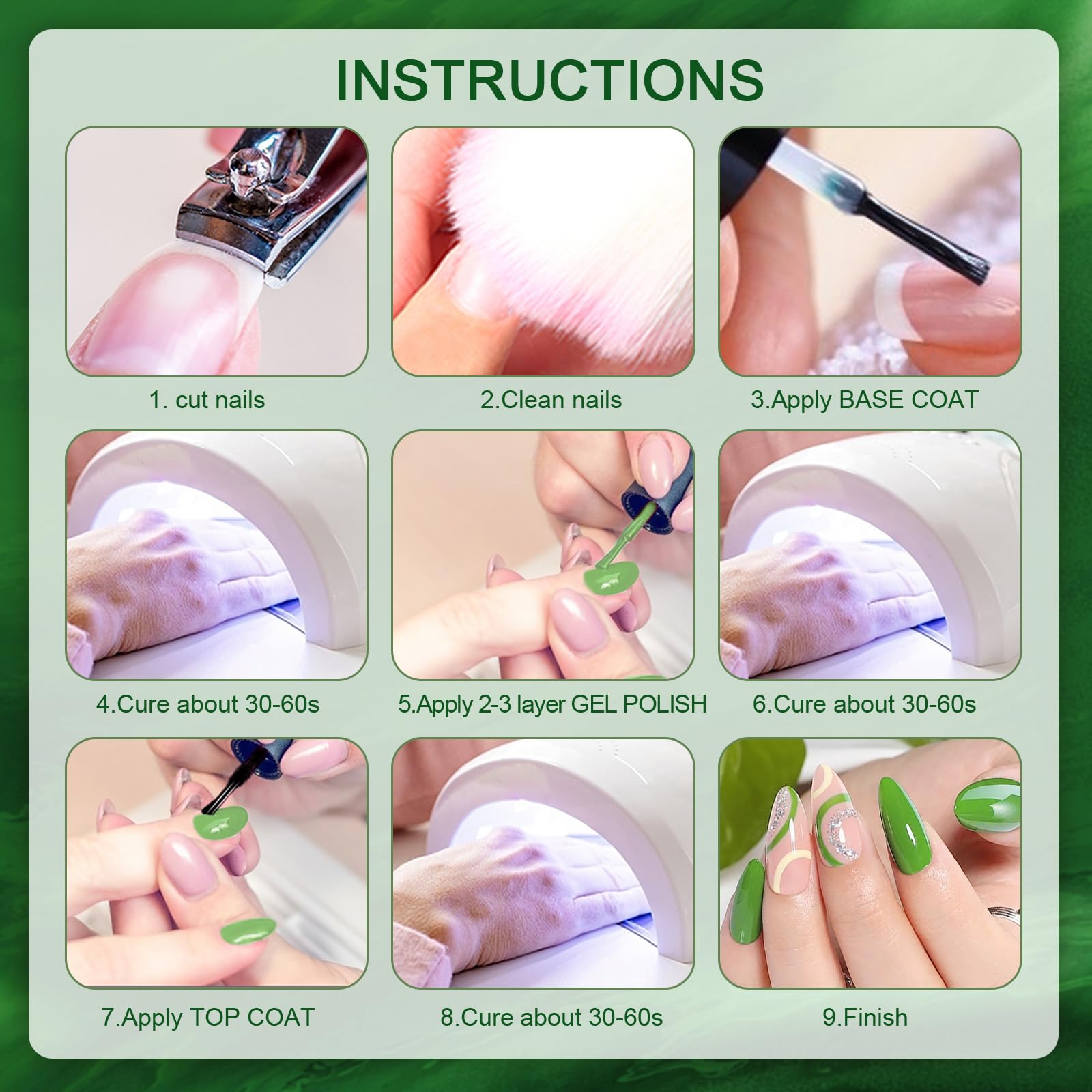 INSTRUCTIONS

1. cut nails

2.Clean nails

3.Apply BASE COAT

4.Cure about 30-60s

5.Apply 2-3 layer GEL POLISH

6.Cure about 30-60s

7.Apply TOP COAT

8.Cure about 30-60s

9.Finish