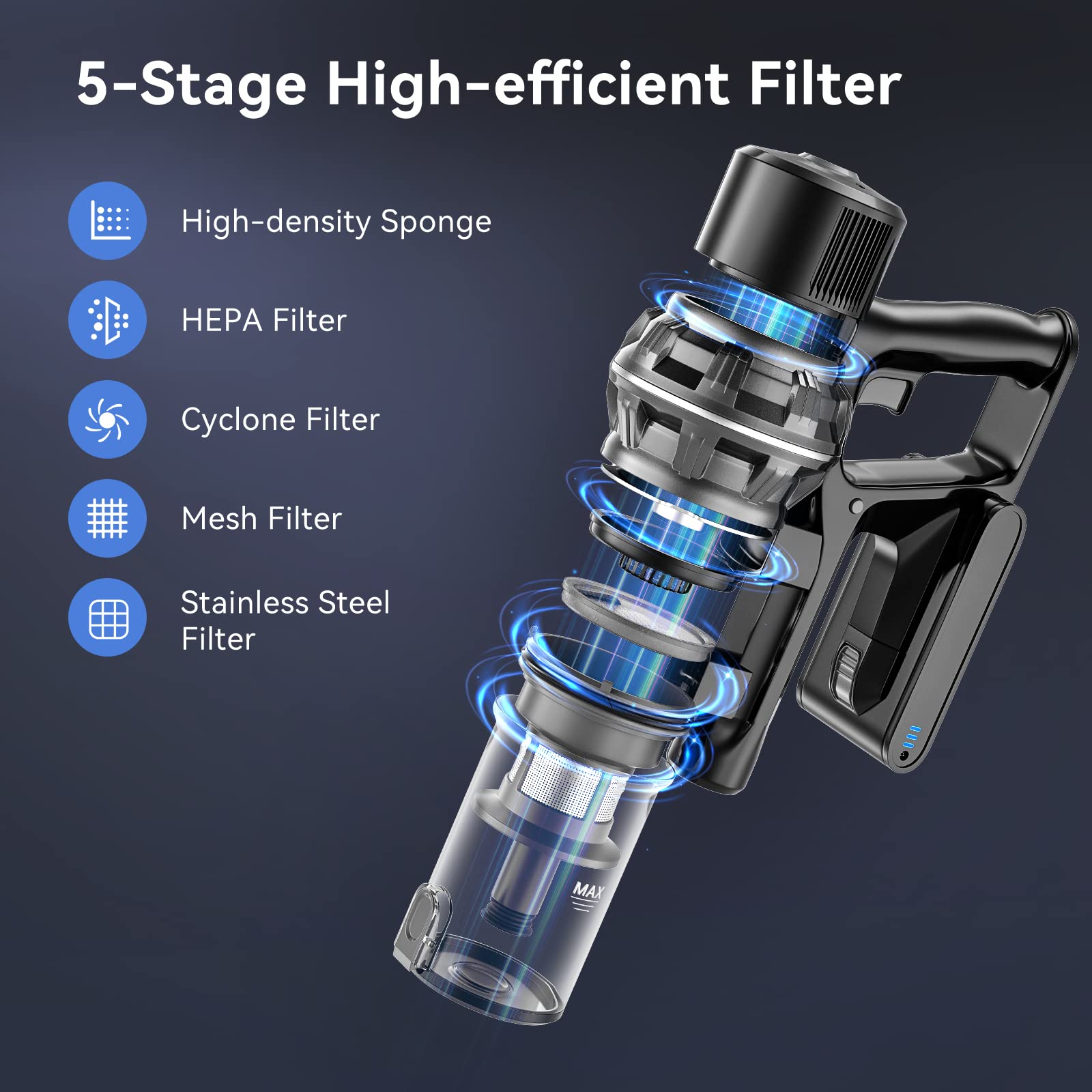 5-Stage High-efficient Filter

High-density Sponge

HEPA Filter

Cyclone Filter

Mesh Filter

Stainless Steel Filter

MAX