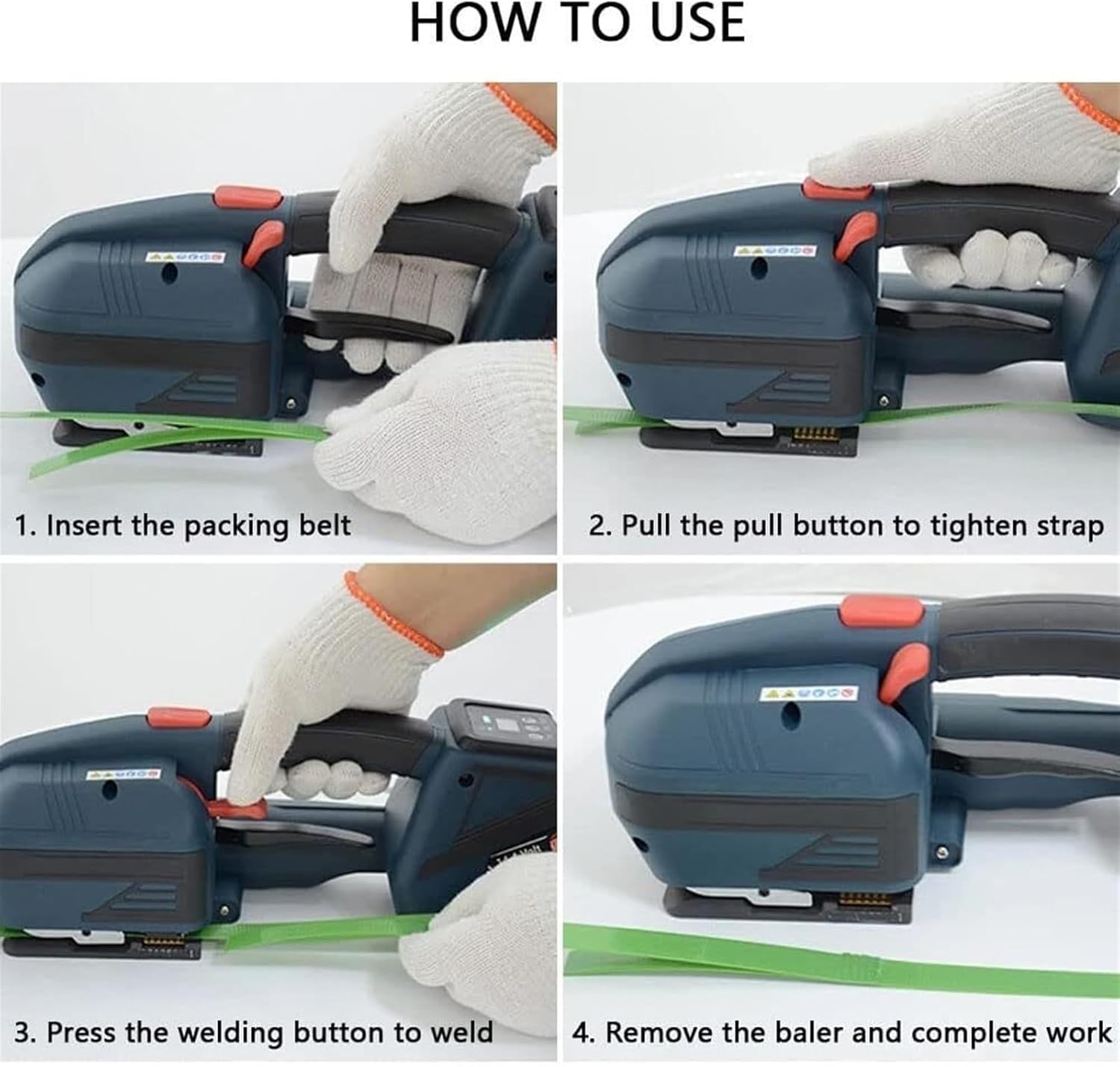 HOW TO USE

1. Insert the packing belt

2. Pull the pull button to tighten strap

3. Press the welding button to weld

4. Remove the baler and complete work