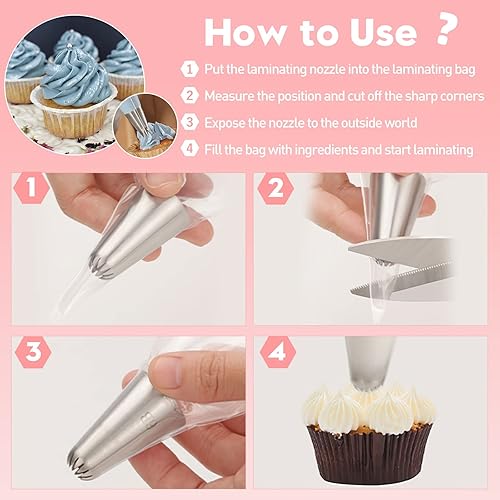 How to Use ?

1 Put the laminating nozzle into the laminating bag

2 Measure the position and cut off the sharp corners

3 Expose the nozzle to the outside world

4 Fill the bag with ingredients and start laminating

1

2

3

4