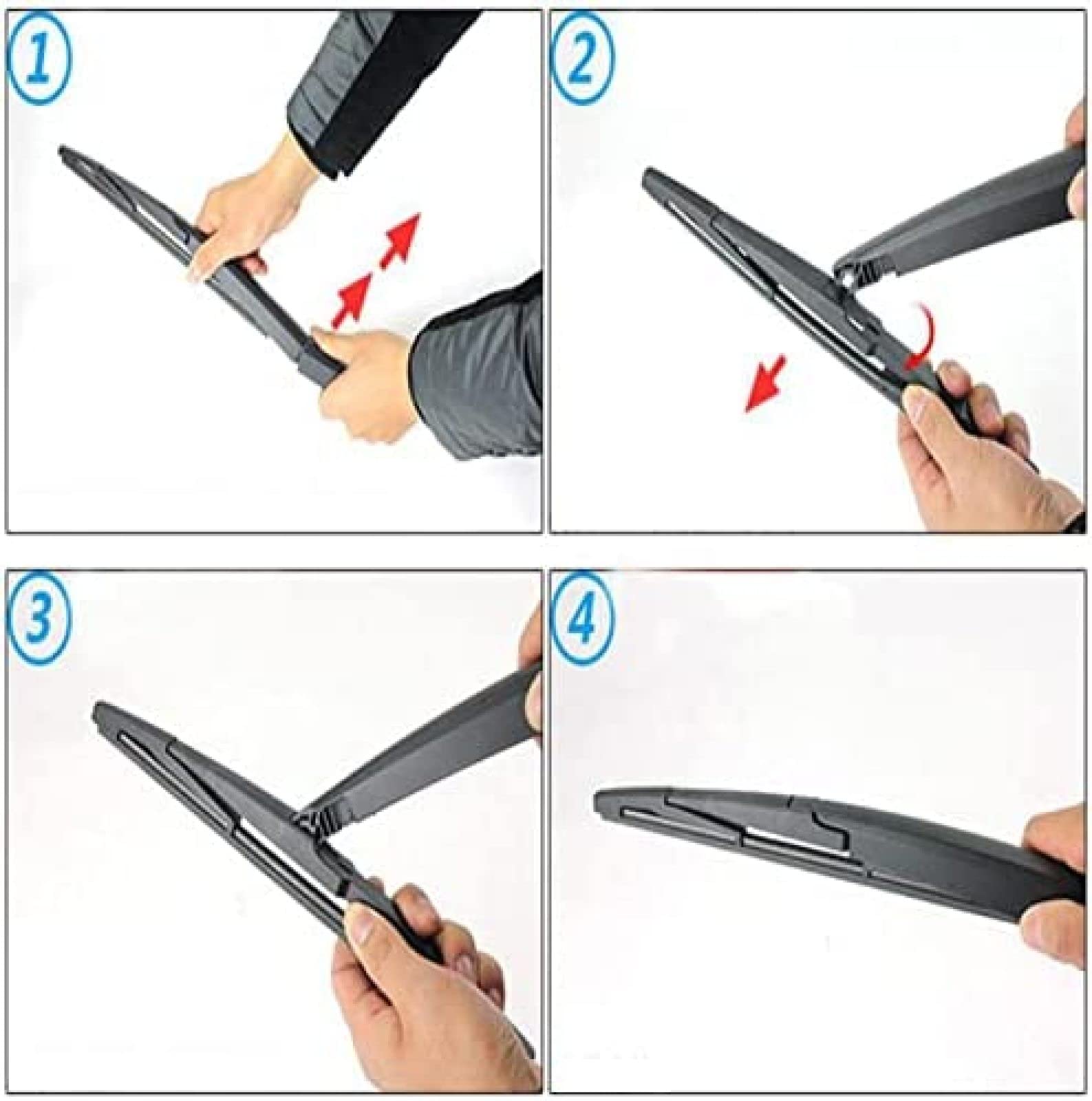 1

2

3

4