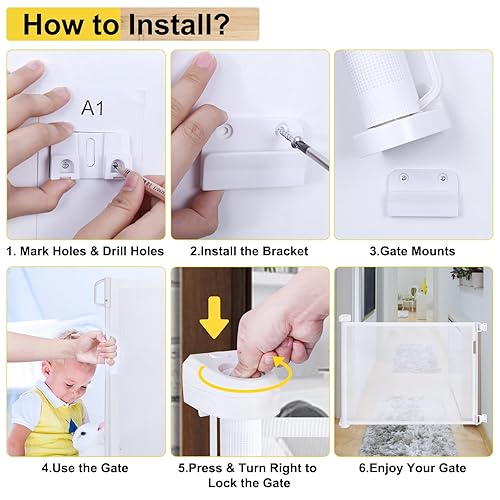 How to Install?

A1

1. Mark Holes & Drill Holes

2.Install the Bracket

3.Gate Mounts

4.Use the Gate

5.Press & Turn Right to Lock the Gate

6.Enjoy Your Gate