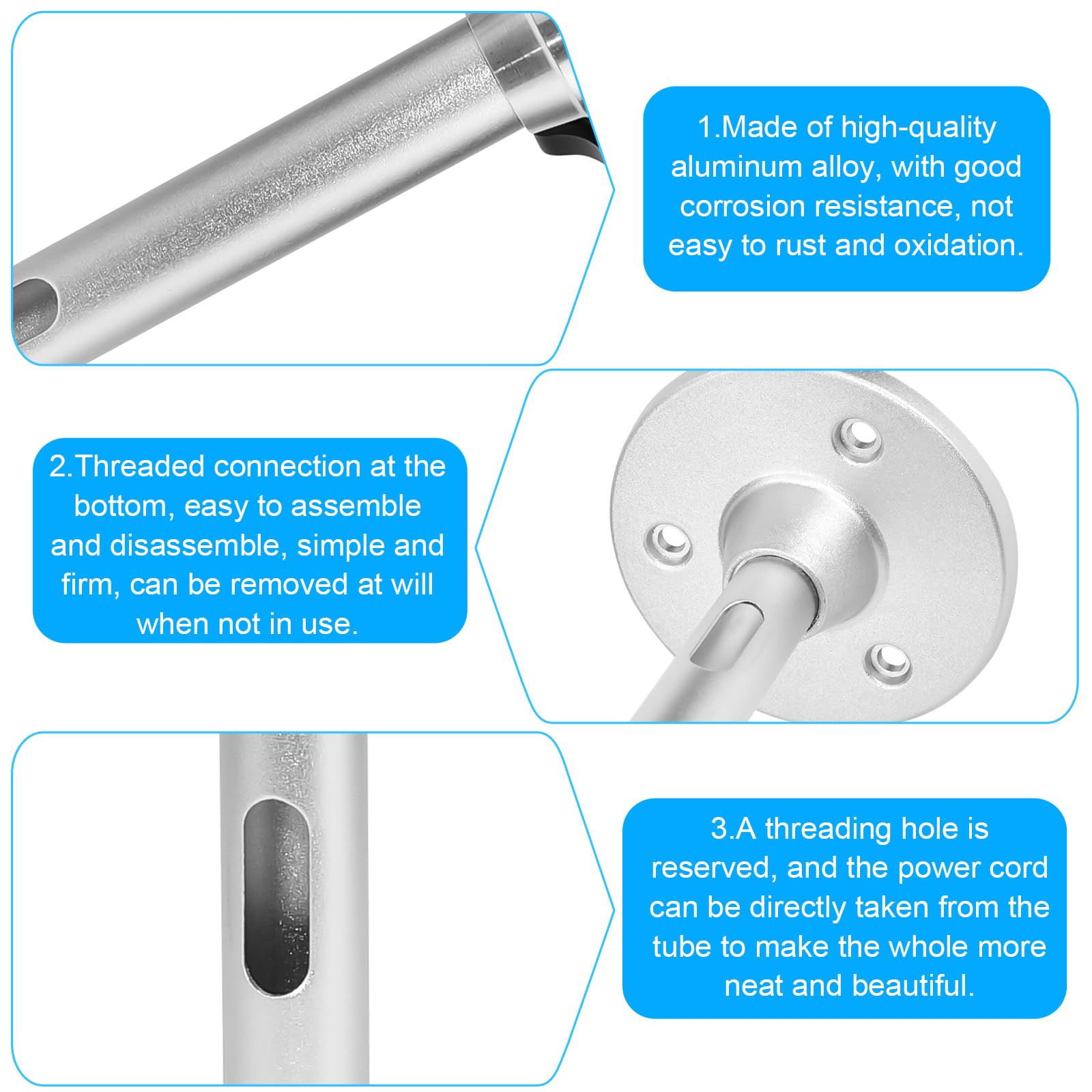 1.Made of high-quality aluminum alloy, with good corrosion resistance, not easy to rust and oxidation.

2.Threaded connection at the bottom, easy to assemble and disassemble, simple and firm, can be removed at will when not in use.

3.A threading hole is reserved, and the power cord can be directly taken from the tube to make the whole more neat and beautiful.