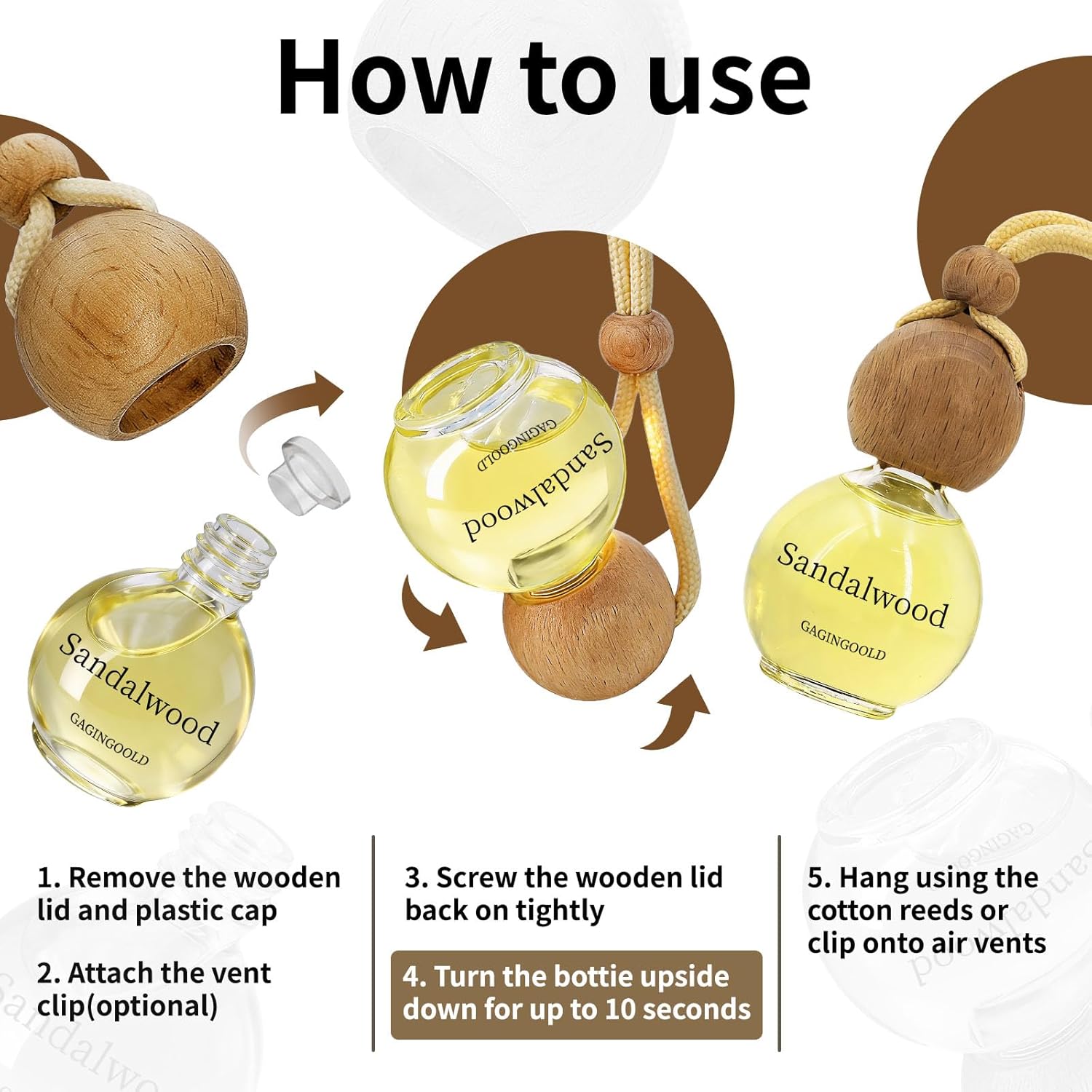 How to use

Sandalwood
GAGINGOOLD

Sandalwood
GAGINGOOLD

Sandalwood
GAGINGOOLD

1. Remove the wooden lid and plastic cap

2. Attach the vent clip(optional)

3. Screw the wooden lid back on tightly

4. Turn the bottie upside down for up to 10 seconds

5. Hang using the cotton reeds or clip onto air vents