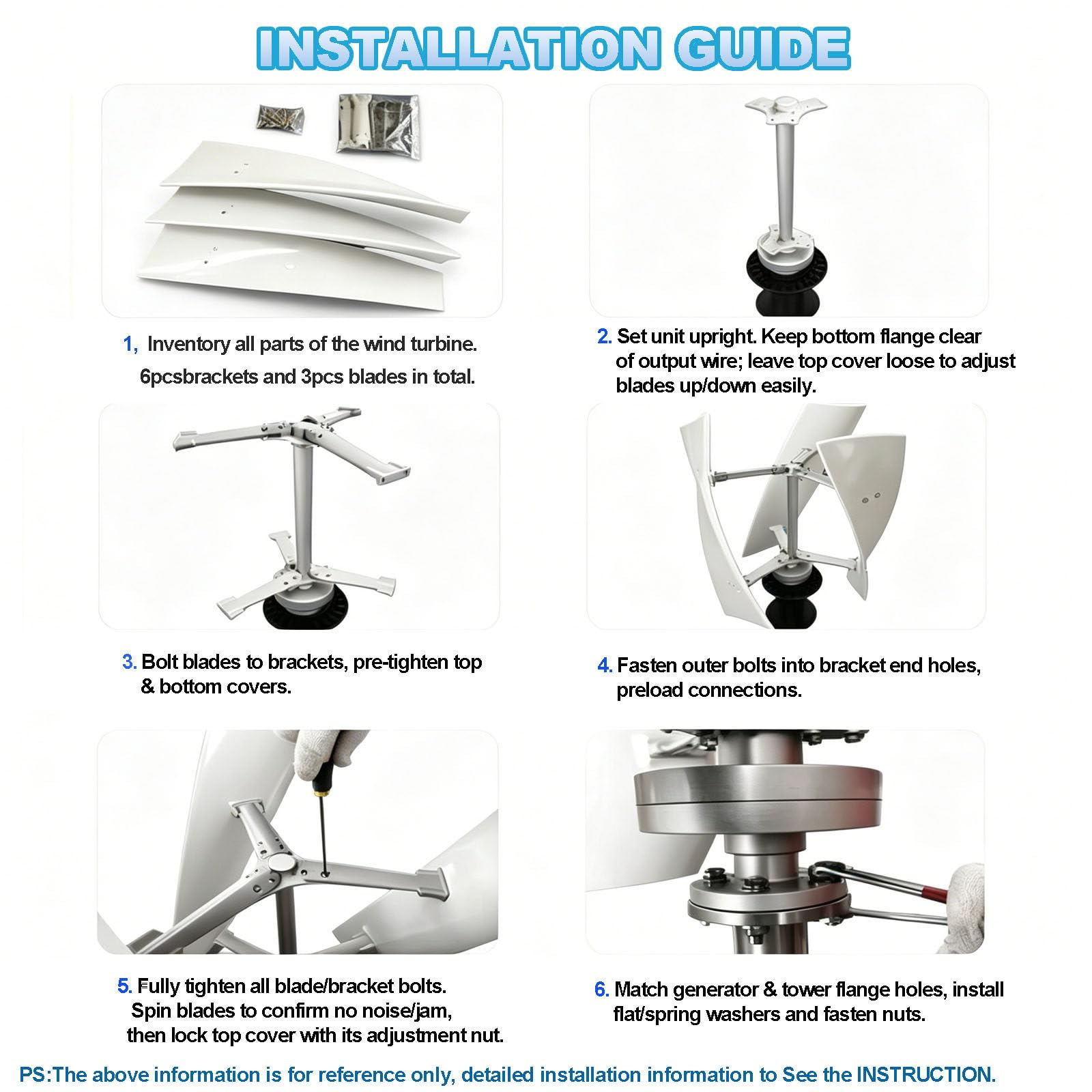 INSTALLATION GUIDE

1, Inventory all parts of the wind turbine. 6pcsbrackets and 3pcs blades in total.

2. Set unit upright. Keep bottom flange clear of output wire; leave top cover loose to adjust blades up/down easily.

3. Bolt blades to brackets, pre-tighten top & bottom covers.

4. Fasten outer bolts into bracket end holes, preload connections.

5. Fully tighten all blade/bracket bolts. Spin blades to confirm no noise/jam, then lock top cover with its adjustment nut.

6. Match generator & tower flange holes, install flat/spring washers and fasten nuts.

PS:The above information is for reference only, detailed installation information to See the INSTRUCTION.