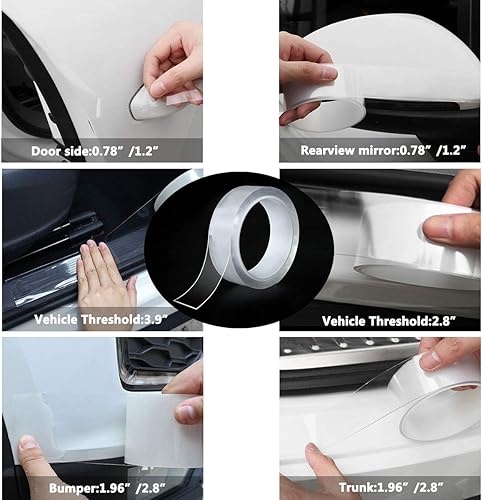 Door side:0.78" /1.2"

Rearview mirror:0.78" /1.2"

Vehicle Threshold:3.9"

Vehicle Threshold:2.8"

Bumper:1.96" /2.8"

Trunk:1.96" /2.8"