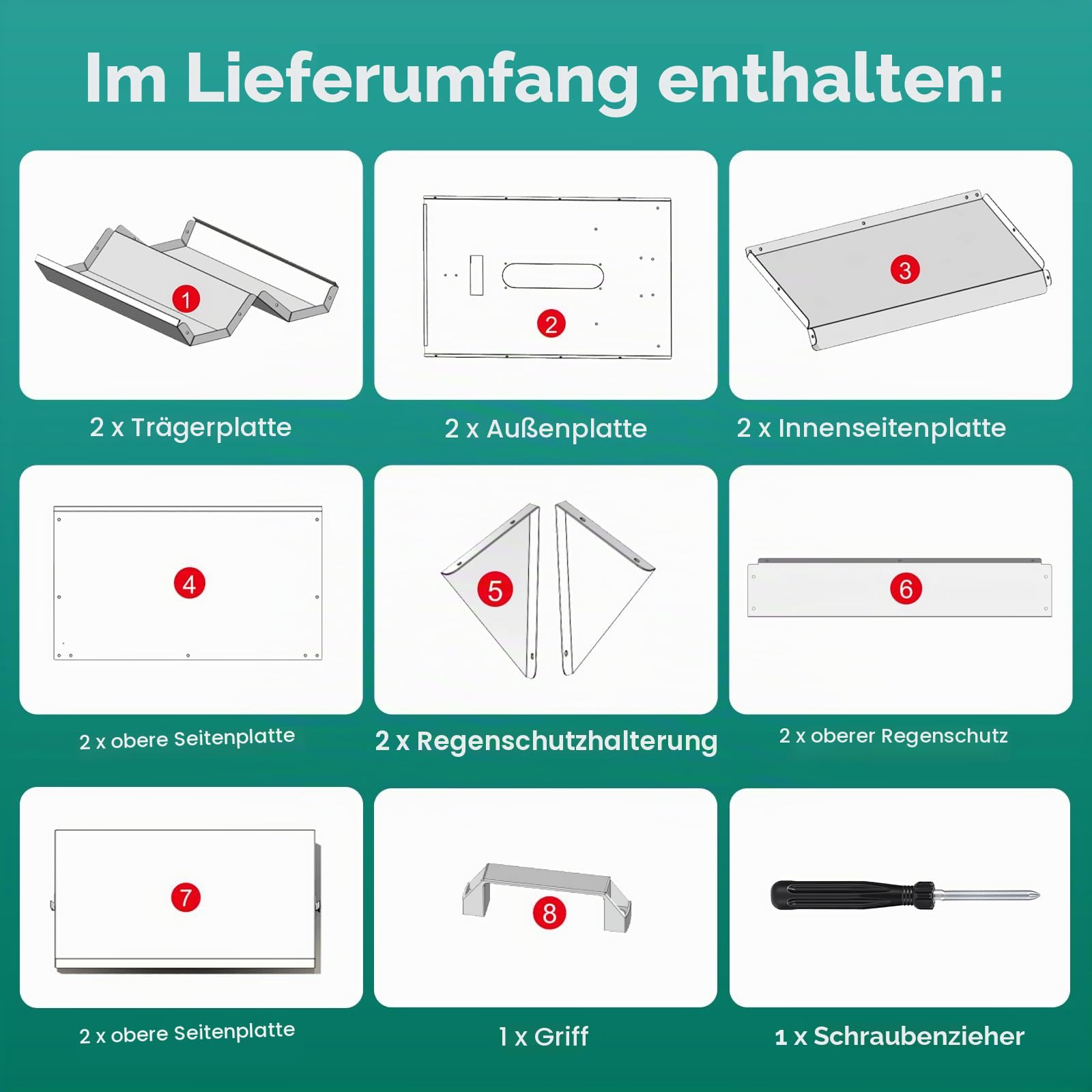 Im Lieferumfang enthalten:

1

2 x Trägerplatte

2

2 x Außenplatte

3

2 x Innenseitenplatte

4

2 x obere Seitenplatte

5

2 x Regenschutzhalterung

6

2 x oberer Regenschutz

7

2 x obere Seitenplatte

8

1 x Griff

1 x Schraubenzieher