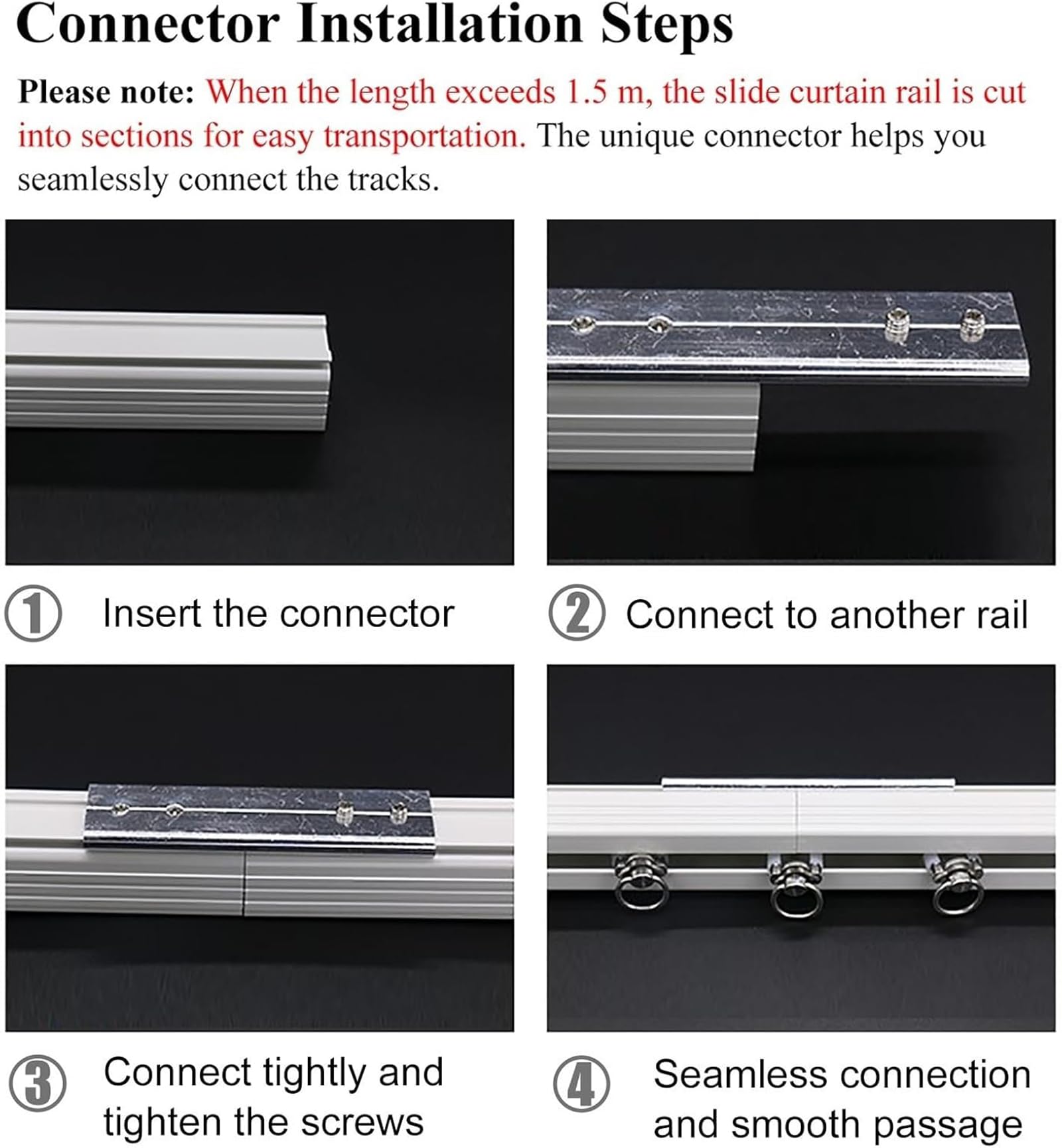 Connector Installation Steps

Please note: When the length exceeds 1.5 m, the slide curtain rail is cut into sections for easy transportation. The unique connector helps you seamlessly connect the tracks.

① Insert the connector

② Connect to another rail

③ Connect tightly and tighten the screws

④ Seamless connection and smooth passage