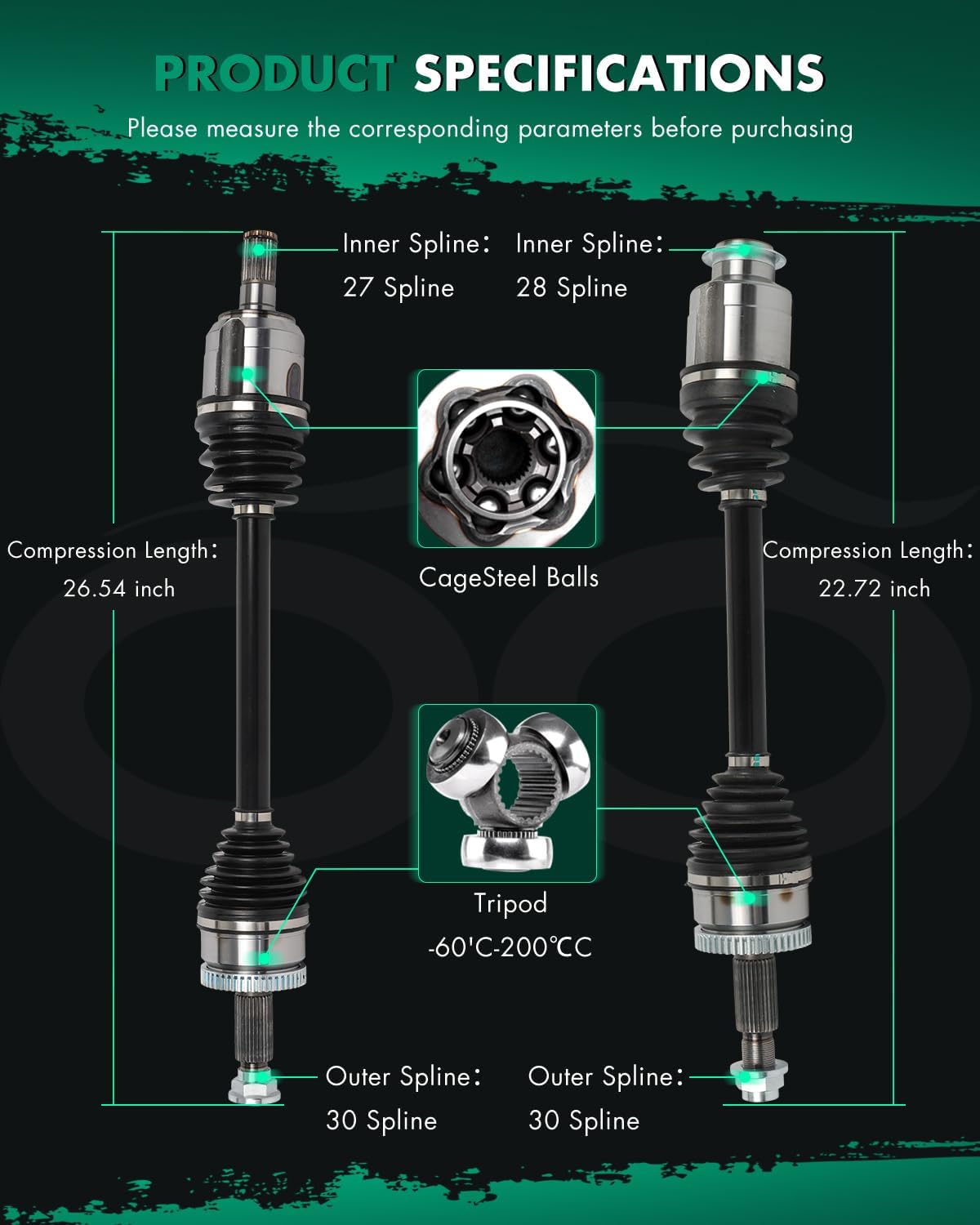 PRODUCT SPECIFICATIONS

Please measure the corresponding parameters before purchasing

Inner Spline:
27 Spline

Inner Spline:
28 Spline

Compression Length:
26.54 inch

CageSteel Balls

Compression Length:
22.72 inch

Tripod
-60'C-200℃C

Outer Spline:
30 Spline

Outer Spline:
30 Spline