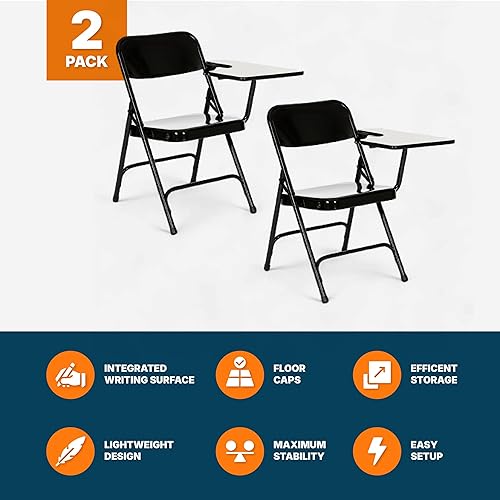 2
PACK

INTEGRATED WRITING SURFACE

FLOOR CAPS

EFFICENT STORAGE

LIGHTWEIGHT DESIGN

MAXIMUM STABILITY

EASY SETUP