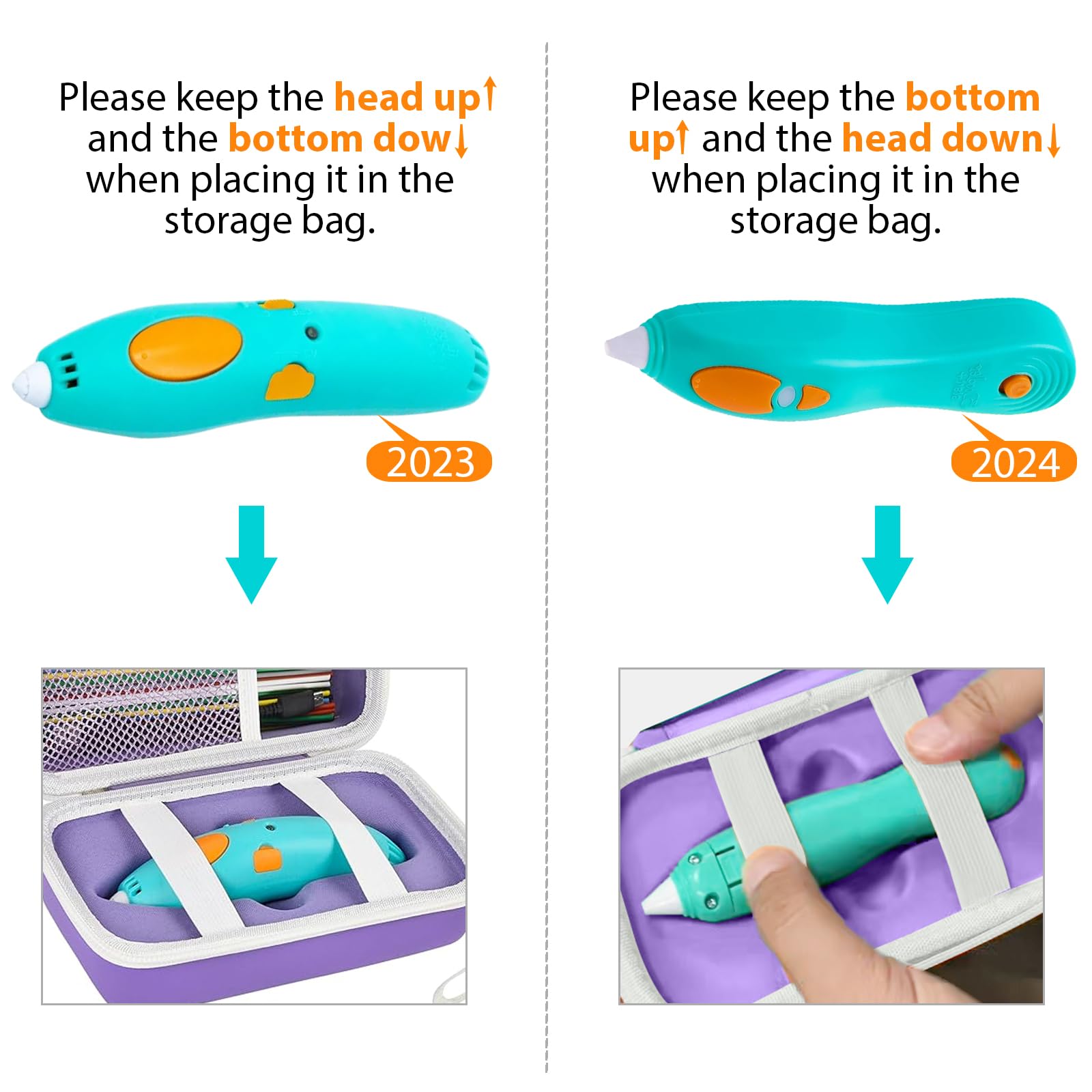 Please keep the head up↑ and the bottom dow↓ when placing it in the storage bag.

2023

Please keep the bottom up↑ and the head down↓ when placing it in the storage bag.

2024