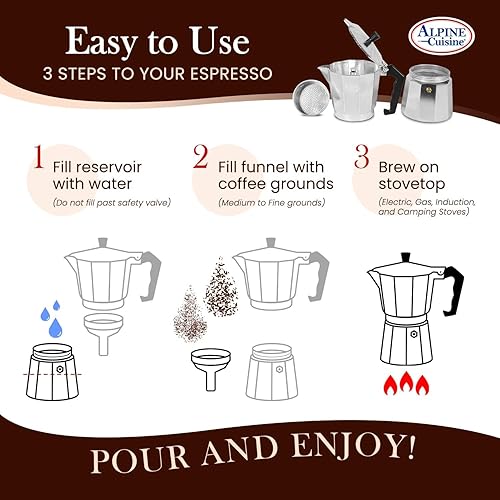 Easy to Use
3 STEPS TO YOUR ESPRESSO

ALPINE Cuisine

1 Fill reservoir with water
(Do not fill past safety valve)

2 Fill funnel with coffee grounds
(Medium to Fine grounds)

3 Brew on stovetop
(Electric, Gas, Induction, and Camping Stoves)

POUR AND ENJOY!