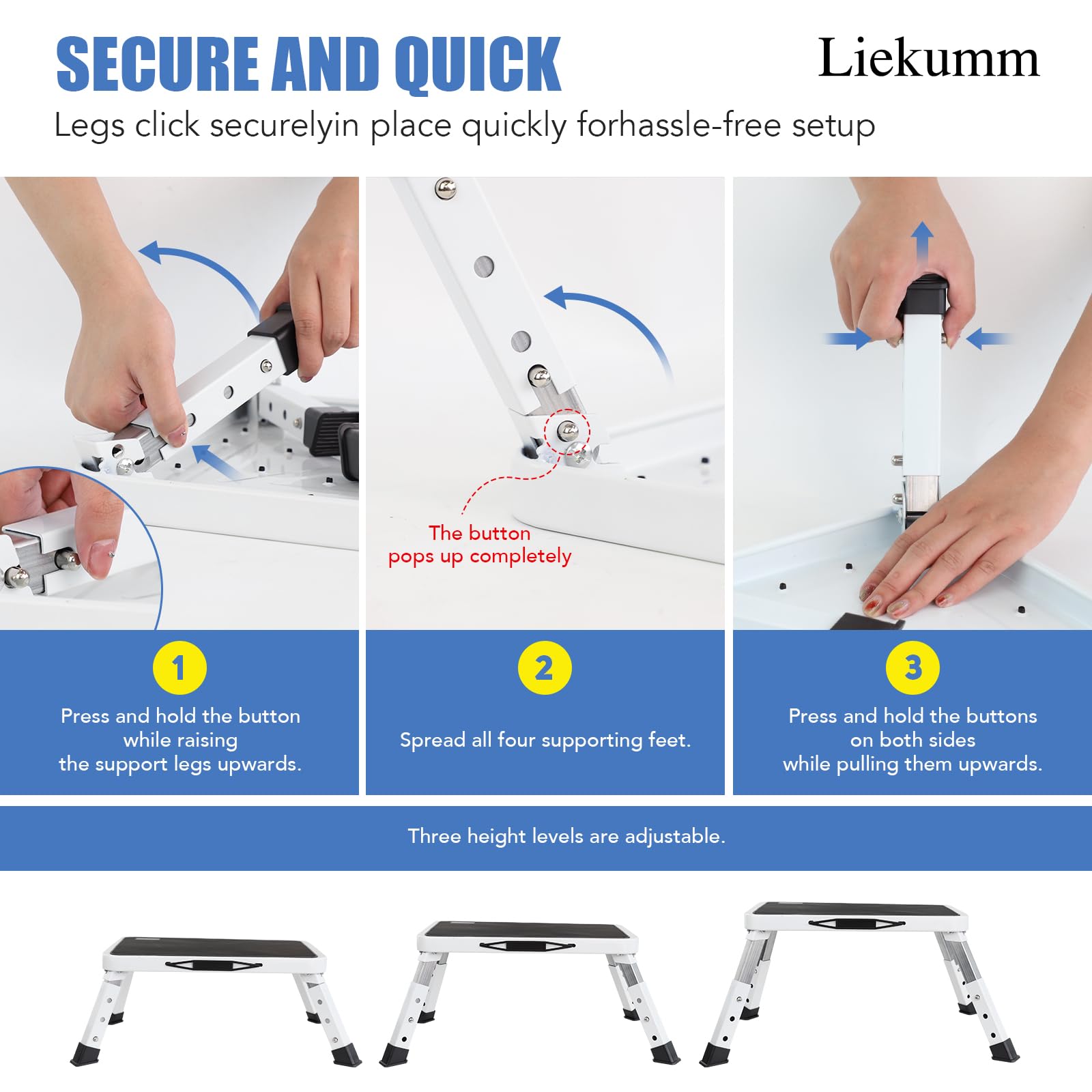 SECURE AND QUICK

Liekumm

Legs click securelyin place quickly forhassle-free setup

The button pops up completely

1

Press and hold the button while raising the support legs upwards.

2

Spread all four supporting feet.

3

Press and hold the buttons on both sides while pulling them upwards.

Three height levels are adjustable.