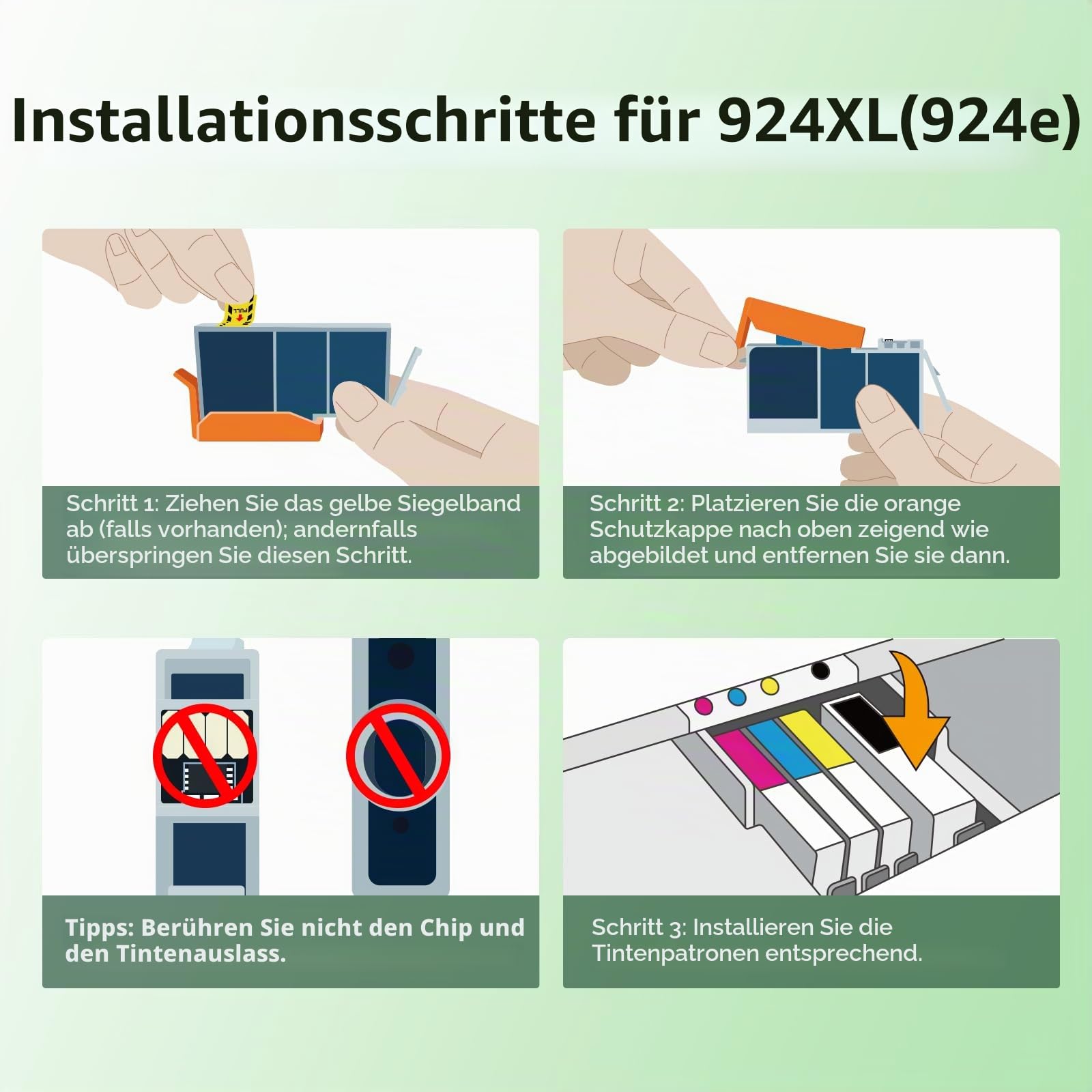 Installationsschritte für 924XL(924e)

PULL

Schritt 1: Ziehen Sie das gelbe Siegelband ab (falls vorhanden); andernfalls überspringen Sie diesen Schritt.

Schritt 2: Platzieren Sie die orange Schutzkappe nach oben zeigend wie abgebildet und entfernen Sie sie dann.

Tipps: Berühren Sie nicht den Chip und den Tintenauslass.

Schritt 3: Installieren Sie die Tintenpatronen entsprechend.