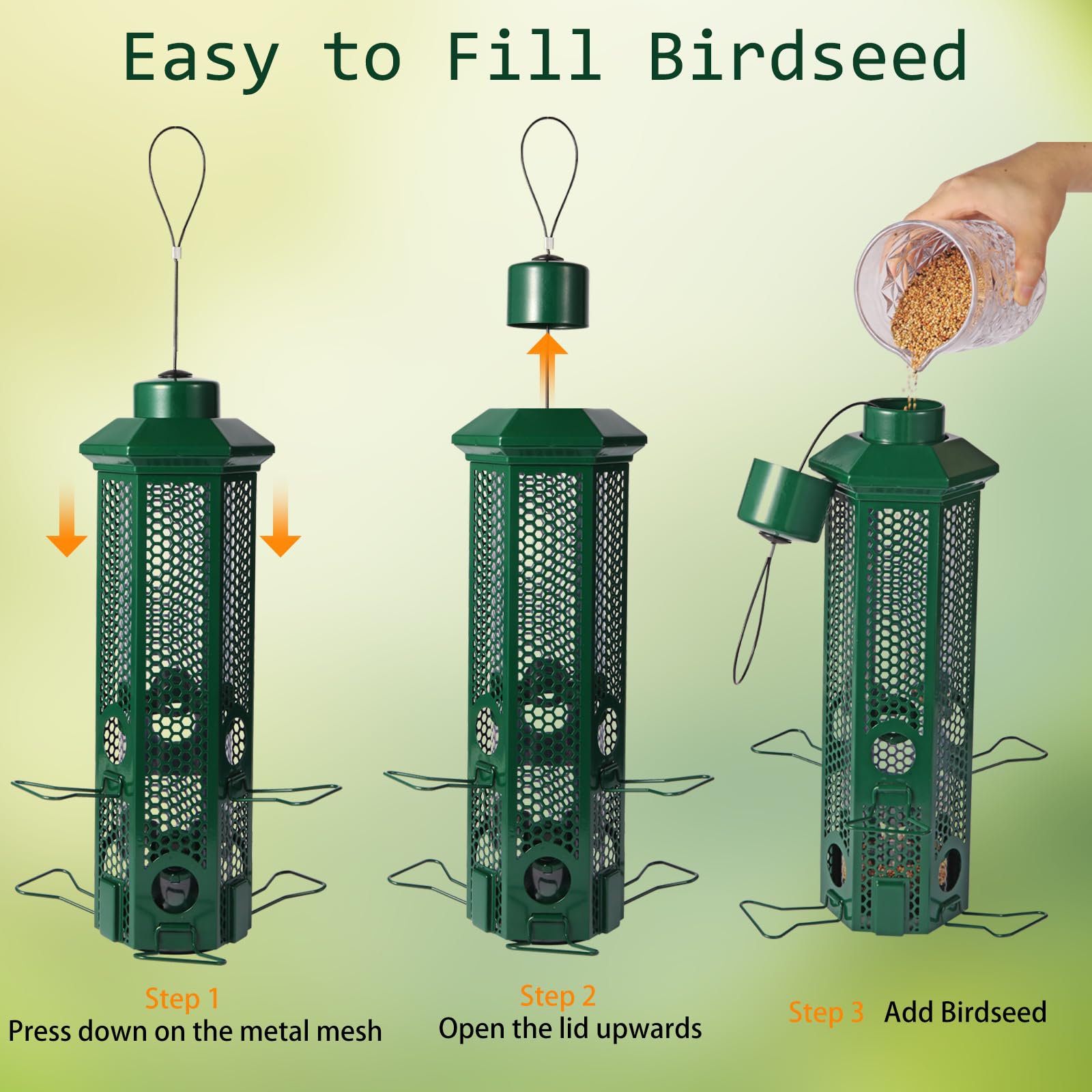 Easy to Fill Birdseed

Step 1
Press down on the metal mesh

Step 2
Open the lid upwards

Step 3 Add Birdseed