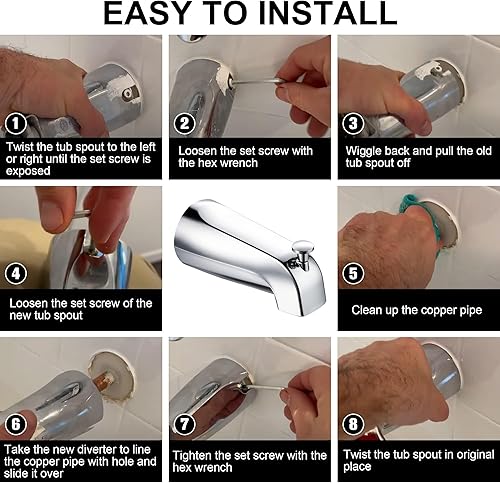 EASY TO INSTALL

1
Twist the tub spout to the left or right until the set screw is exposed

2
Loosen the set screw with the hex wrench

3
Wiggle back and pull the old tub spout off

4
Loosen the set screw of the new tub spout

5
Clean up the copper pipe

6
Take the new diverter to line the copper pipe with hole and slide it over

7
Tighten the set screw with the hex wrench

8
Twist the tub spout in original place